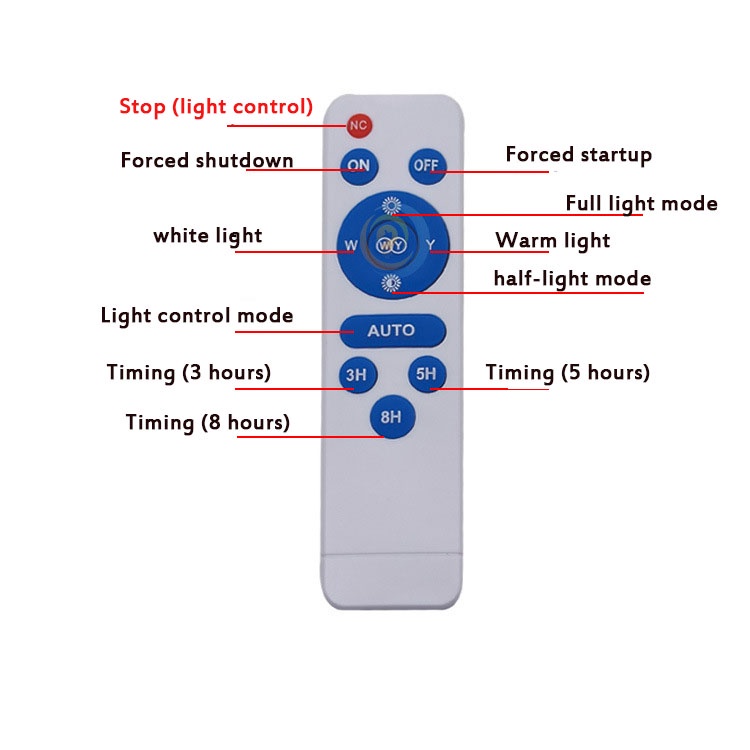 Stop (light control)
NC
Forced shutdown
ON
OFF
Forced startup
Full light mode
white light
W
WY
Y
Warm light
half-light mode
Light control mode
AUTO
Timing (3 hours)
3H
5H
Timing (5 hours)
Timing (8 hours)
8H