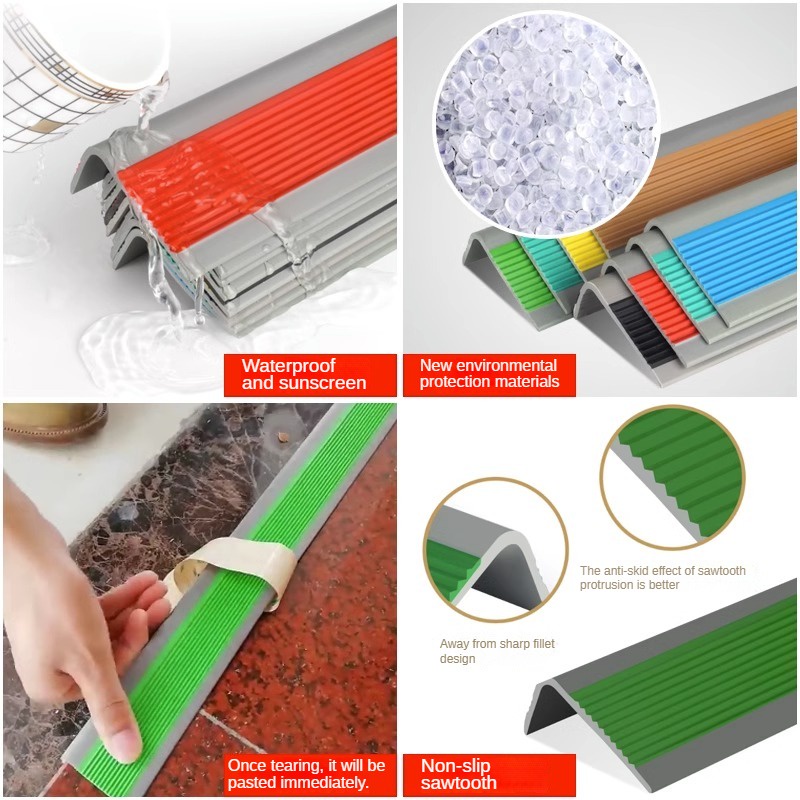 Waterproof and sunscreen

New environmental protection materials

Once tearing, it will be pasted immediately.

The anti-skid effect of sawtooth protrusion is better

Away from sharp fillet design

Non-slip sawtooth