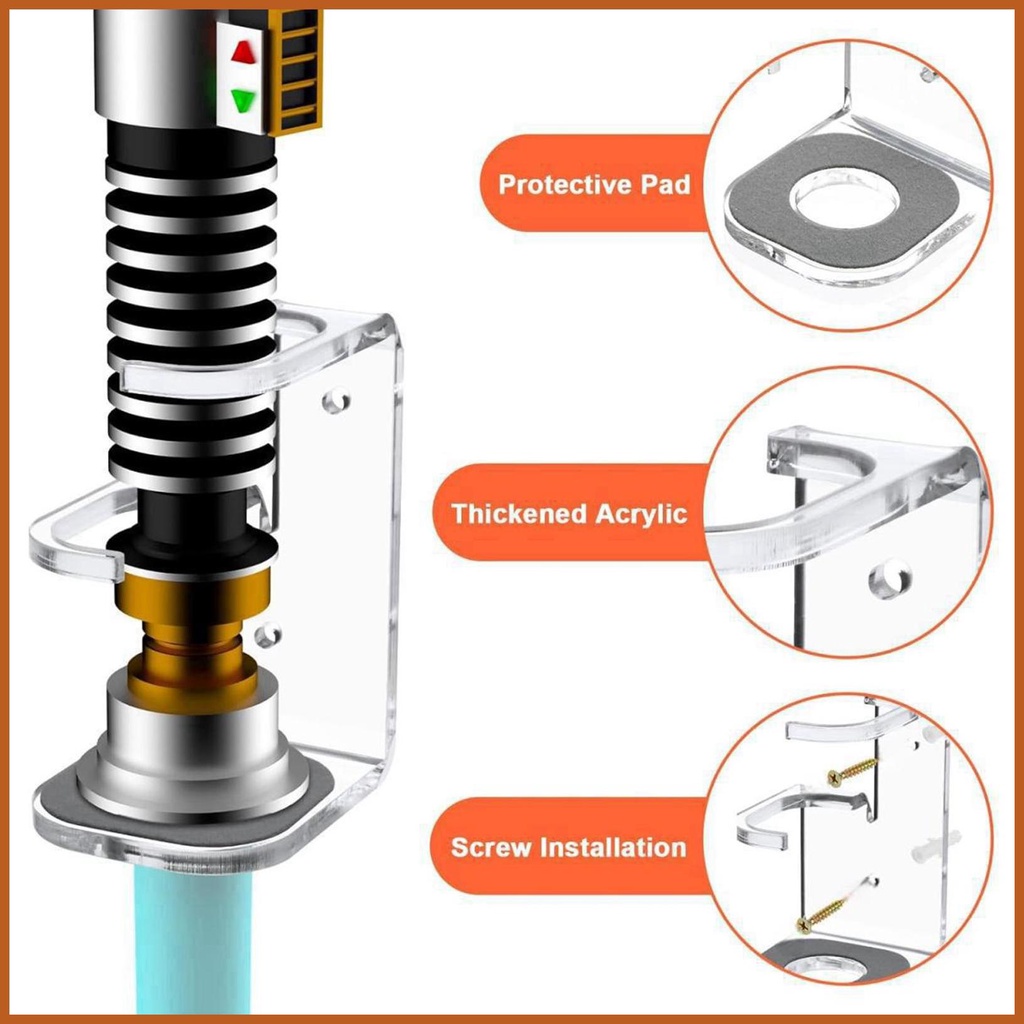 Protective Pad

Thickened Acrylic

Screw Installation