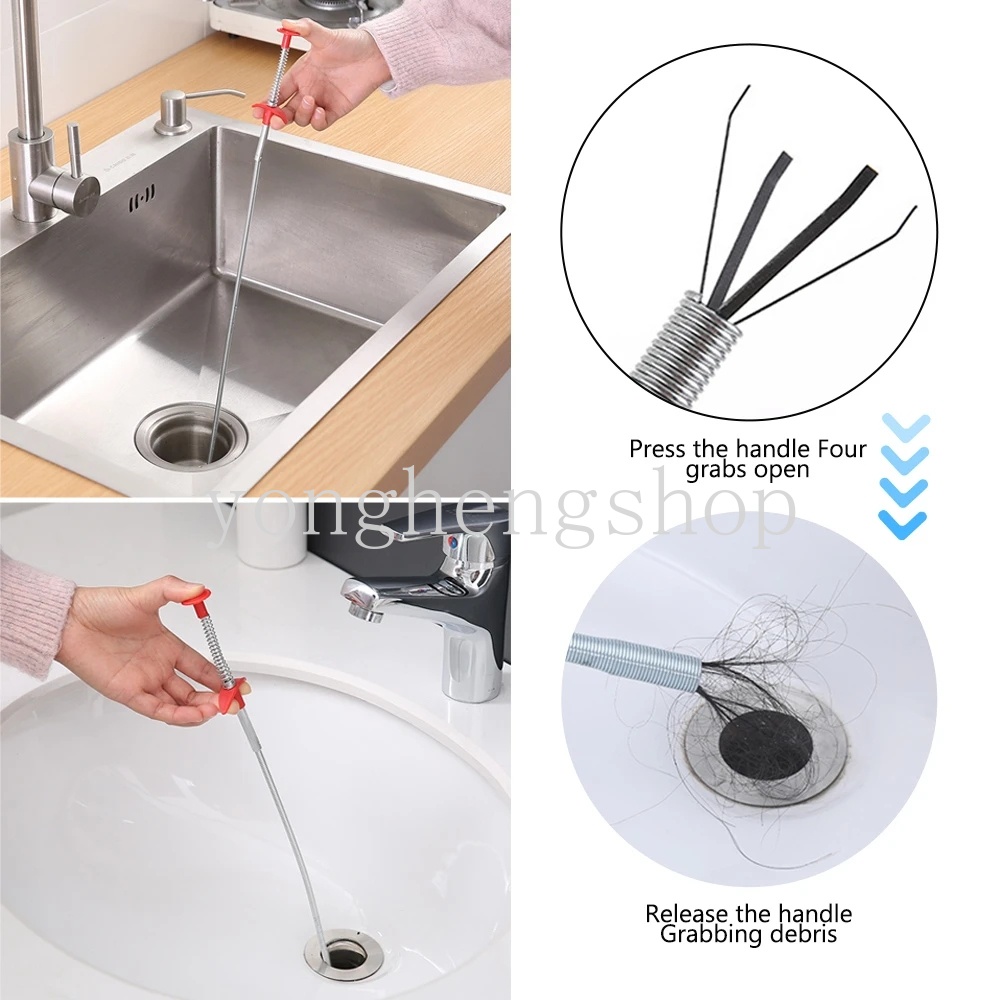 Press the handle Four grabs open

yonghengshop

Release the handle Grabbing debris