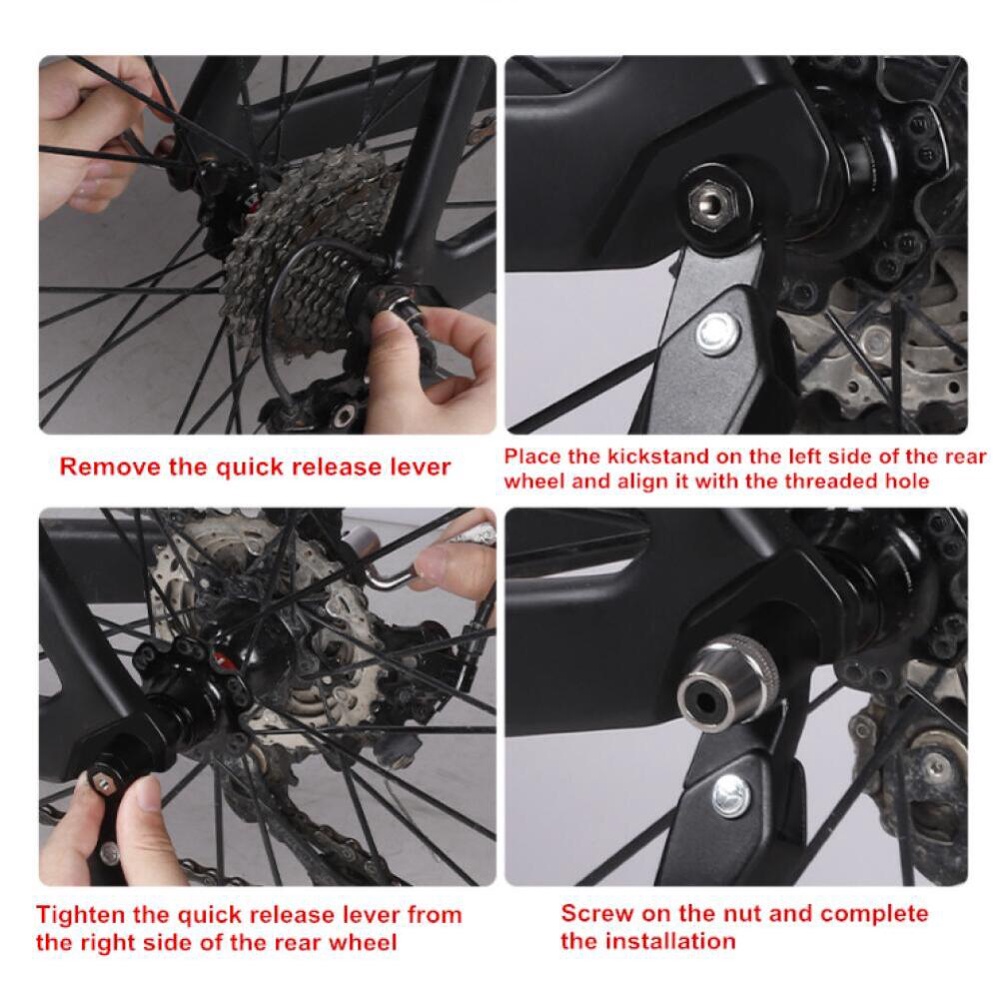 Remove the quick release lever

Place the kickstand on the left side of the rear wheel and align it with the threaded hole

Tighten the quick release lever from the right side of the rear wheel

Screw on the nut and complete the installation