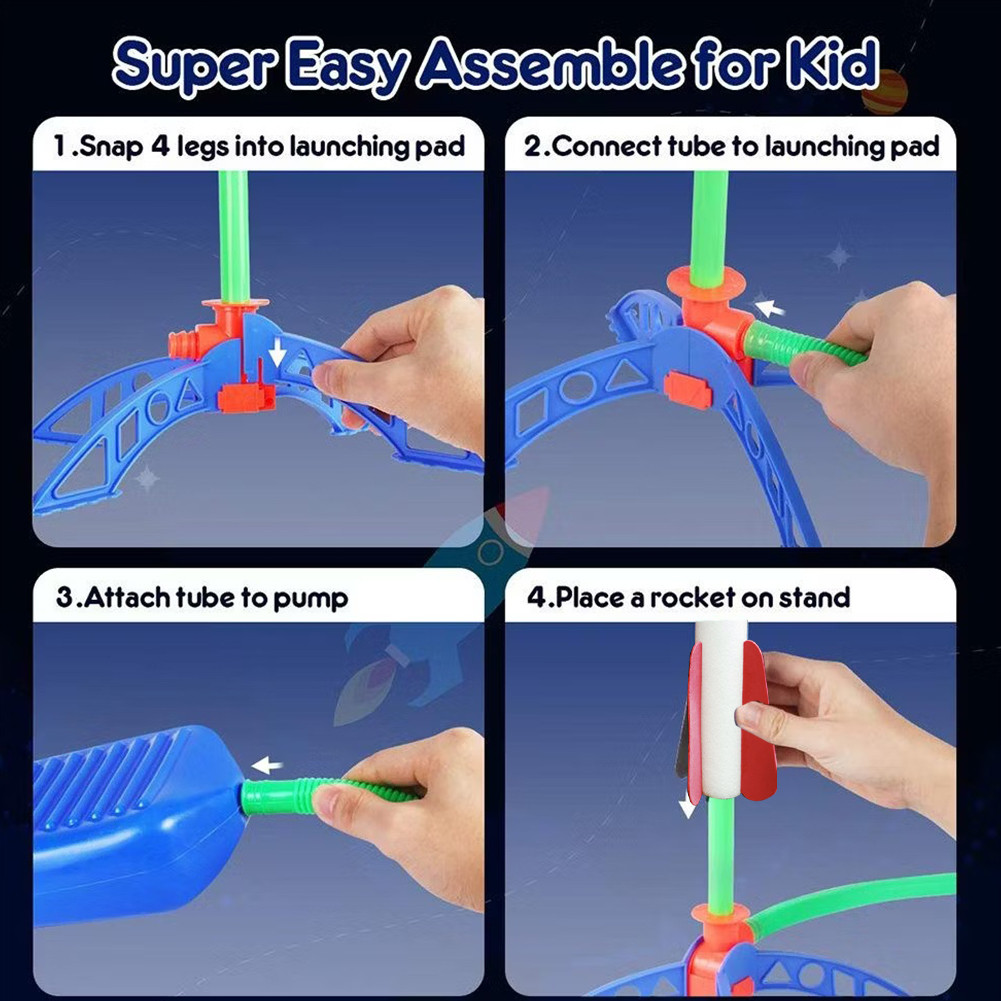 Super Easy Assemble for Kid

1.Snap 4 legs into launching pad

2.Connect tube to launching pad

3.Attach tube to pump

4.Place a rocket on stand