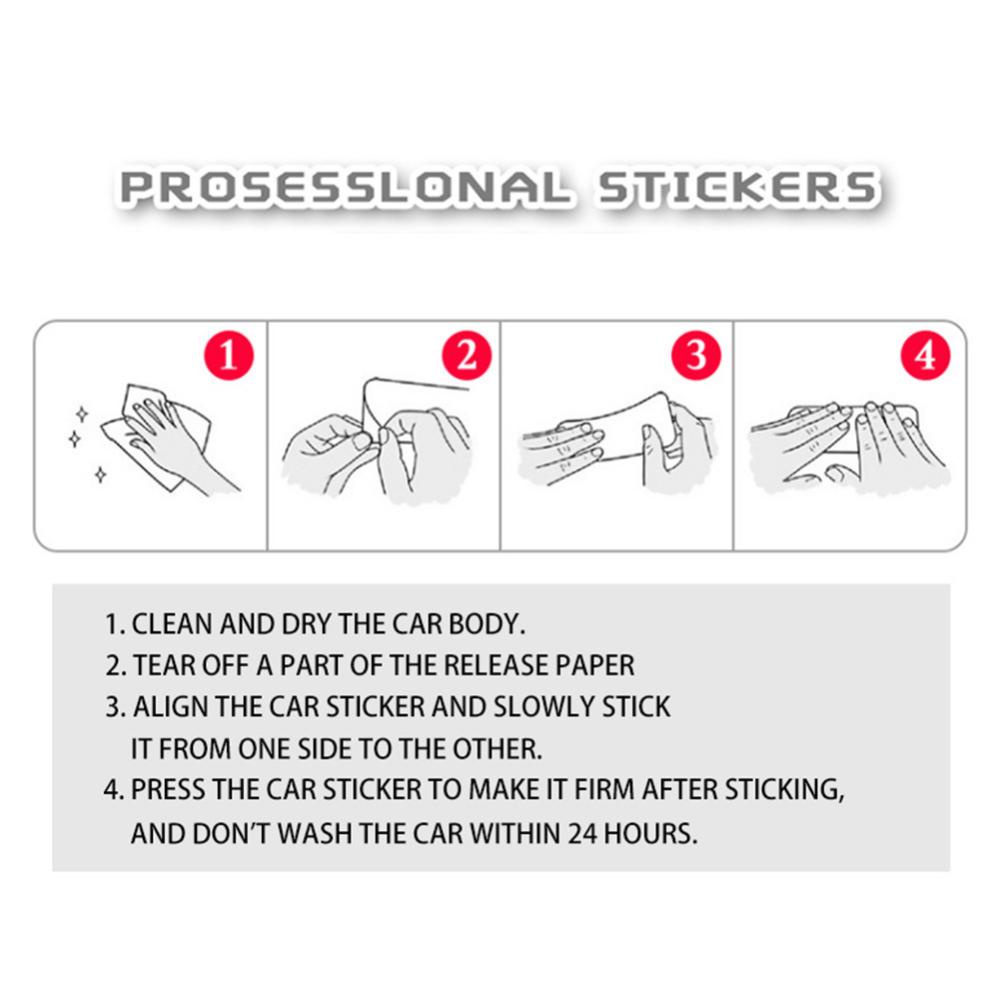 PROSESSLONAL STICKERS

1

2

3

4

1. CLEAN AND DRY THE CAR BODY.
2. TEAR OFF A PART OF THE RELEASE PAPER
3. ALIGN THE CAR STICKER AND SLOWLY STICK IT FROM ONE SIDE TO THE OTHER.
4. PRESS THE CAR STICKER TO MAKE IT FIRM AFTER STICKING, AND DON'T WASH THE CAR WITHIN 24 HOURS.