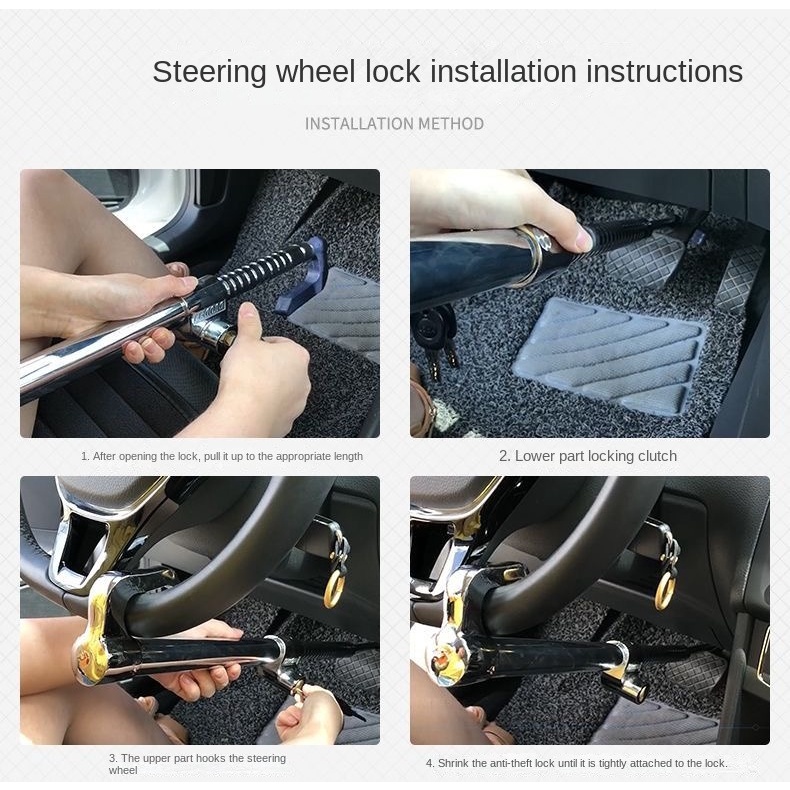 Steering wheel lock installation instructions

INSTALLATION METHOD

1. After opening the lock, pull it up to the appropriate length

2. Lower part locking clutch

3. The upper part hooks the steering wheel

4. Shrink the anti-theft lock until it is tightly attached to the lock.