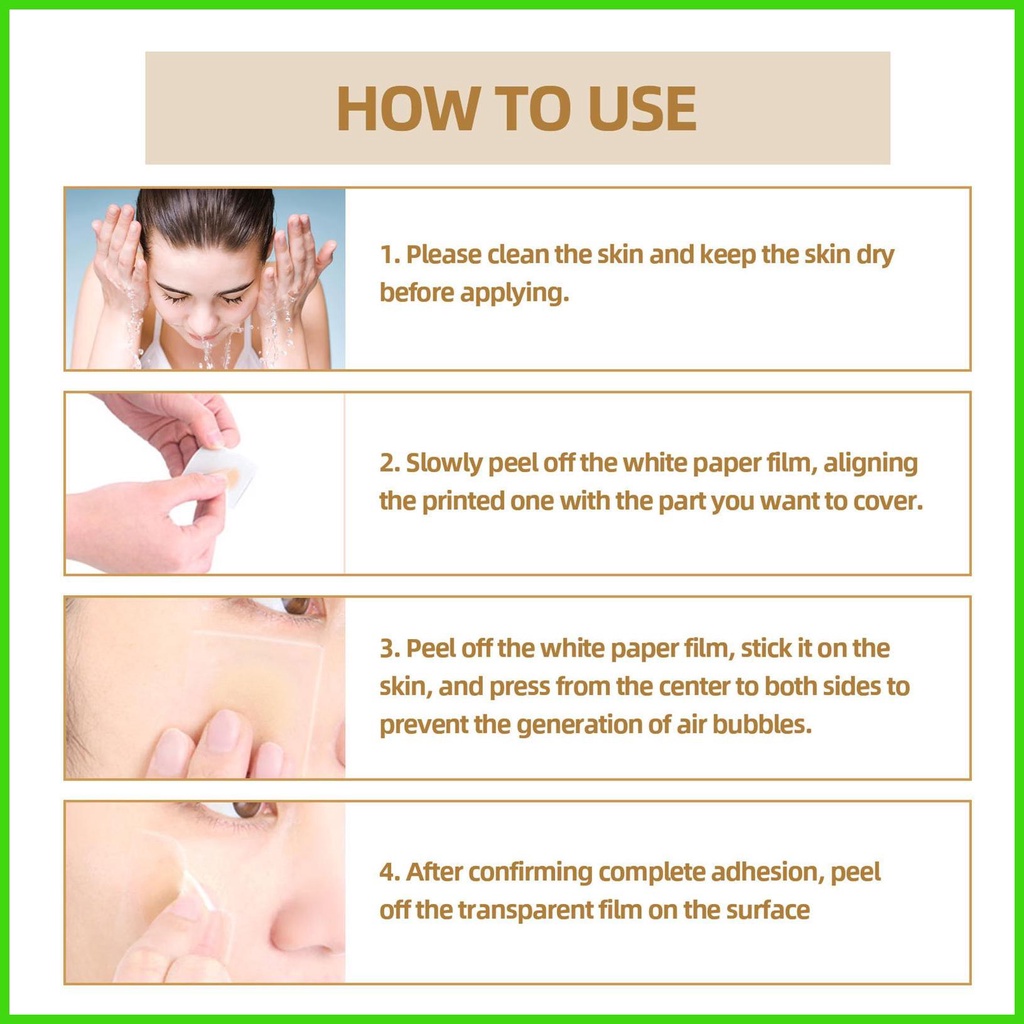 HOW TO USE

1. Please clean the skin and keep the skin dry before applying.

2. Slowly peel off the white paper film, aligning the printed one with the part you want to cover.

3. Peel off the white paper film, stick it on the skin, and press from the center to both sides to prevent the generation of air bubbles.

4. After confirming complete adhesion, peel off the transparent film on the surface