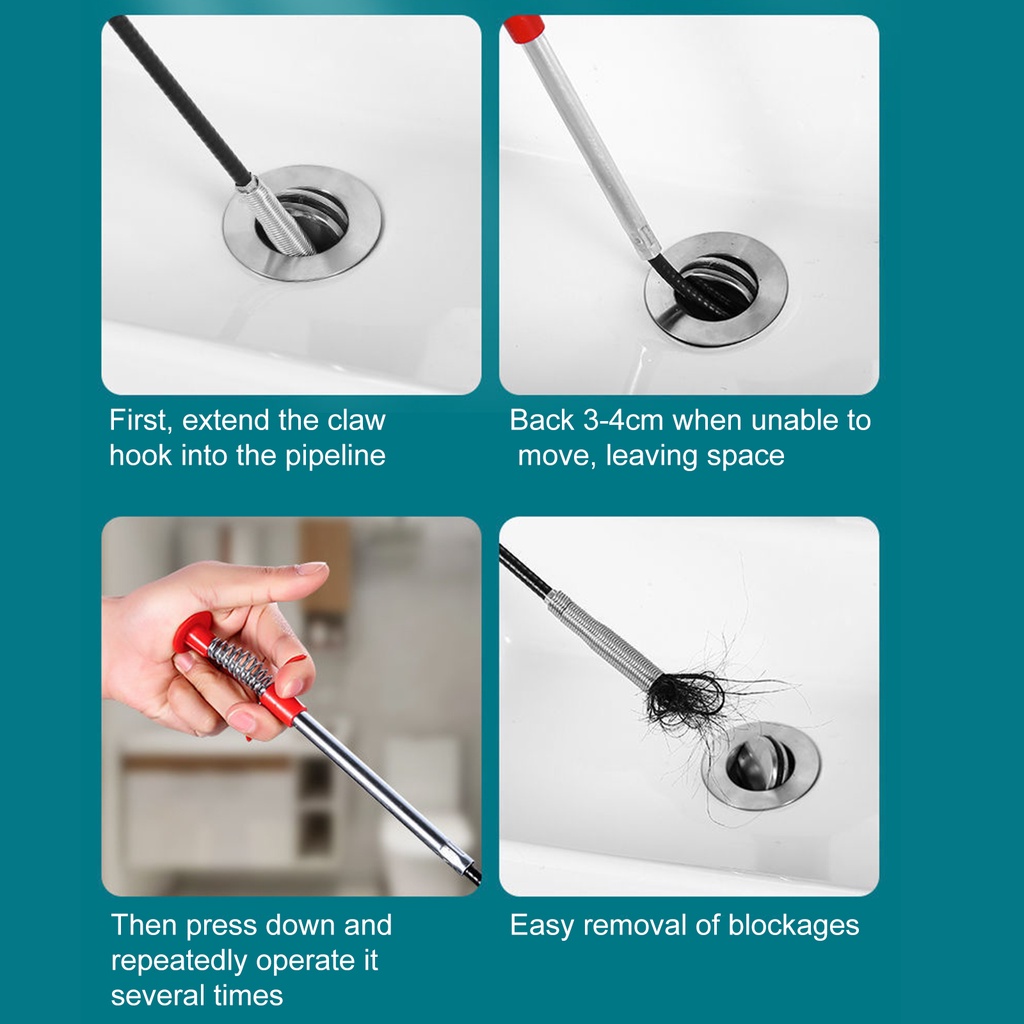 First, extend the claw hook into the pipeline

Back 3-4cm when unable to move, leaving space

Then press down and repeatedly operate it several times

Easy removal of blockages