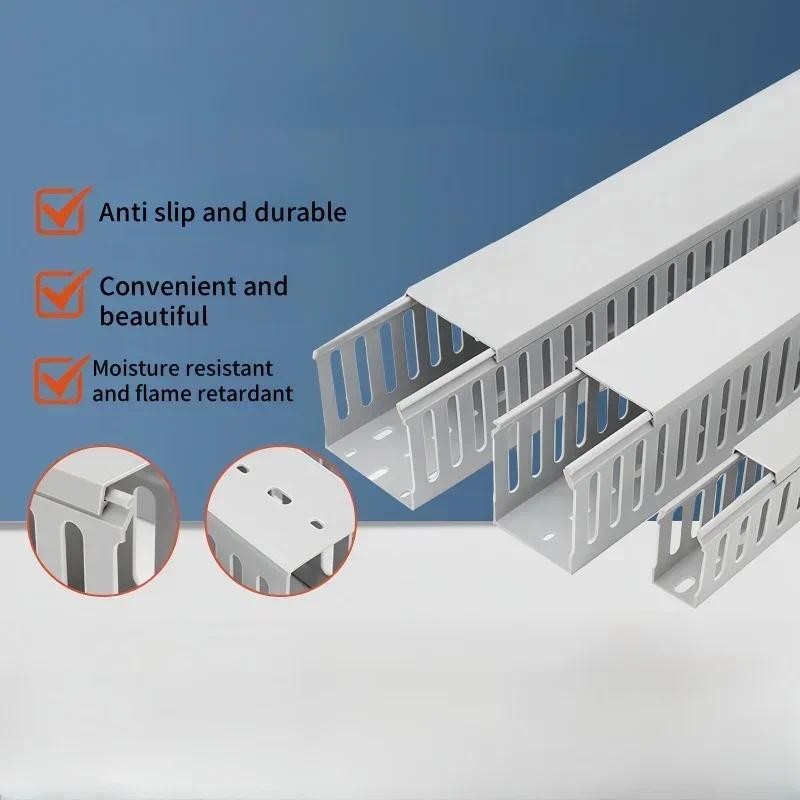 Anti slip and durable

Convenient and beautiful

Moisture resistant and flame retardant