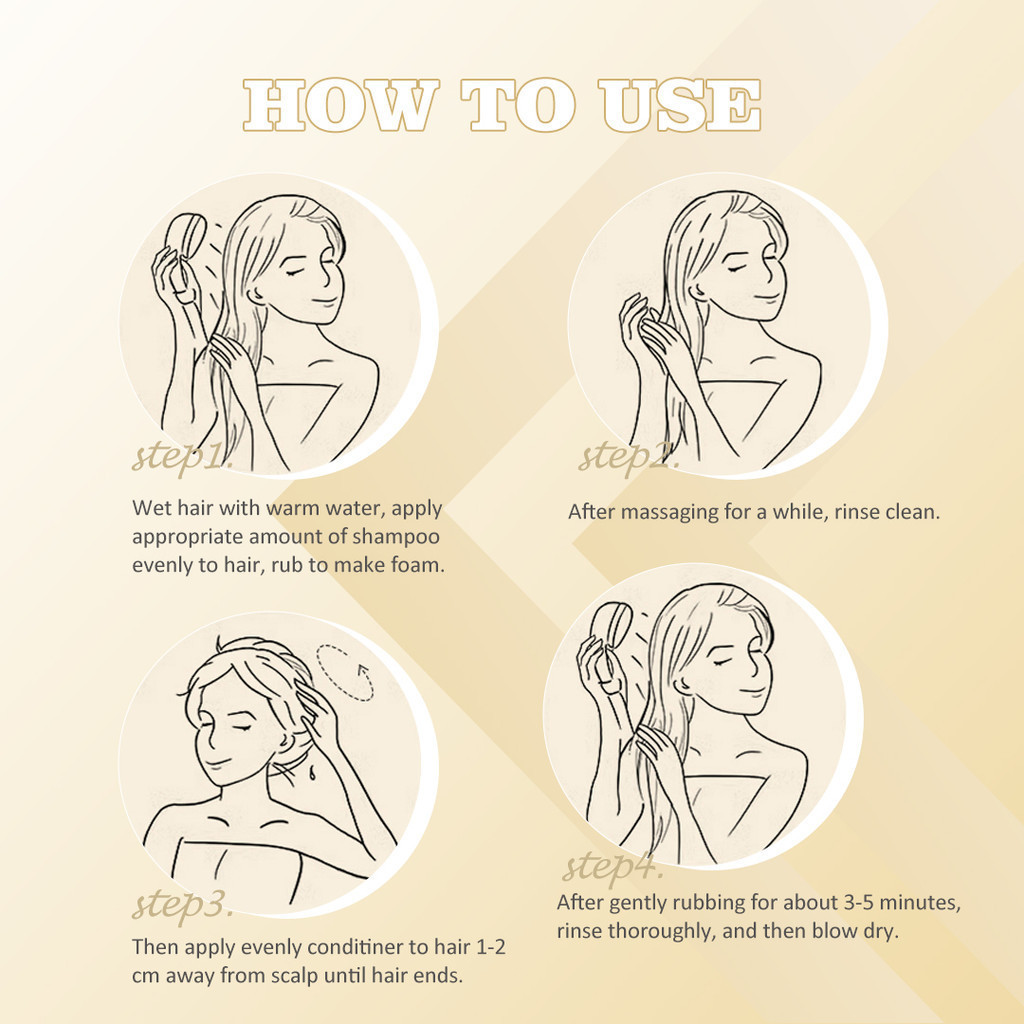 HOW TO USE

step1.

Wet hair with warm water, apply appropriate amount of shampoo evenly to hair, rub to make foam.

step2.

After massaging for a while, rinse clean.

step3.

Then apply evenly conditiner to hair 1-2 cm away from scalp until hair ends.

step4.

After gently rubbing for about 3-5 minutes, rinse thoroughly, and then blow dry.