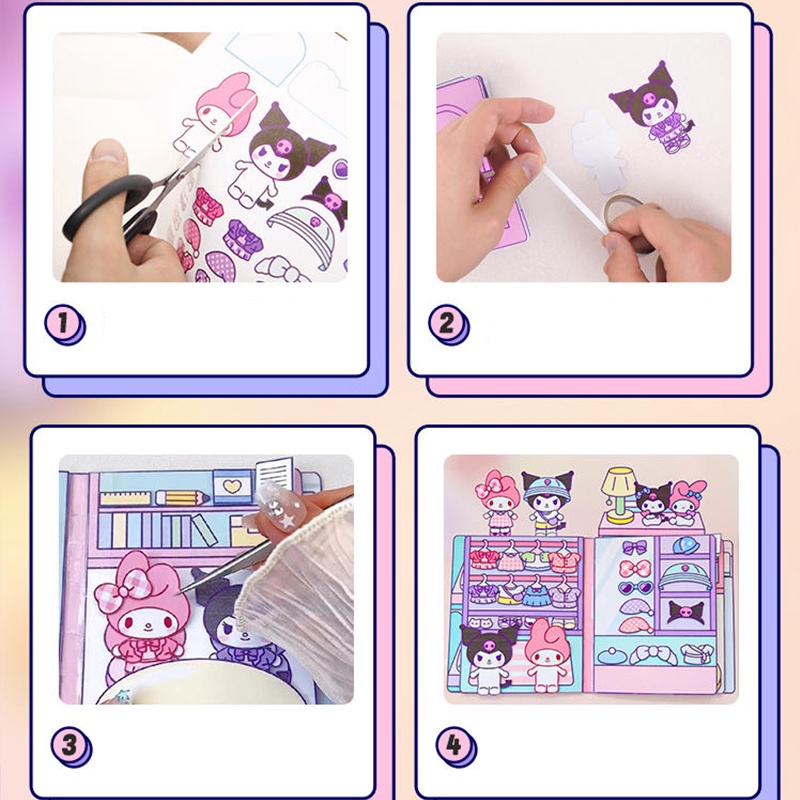 1

2

3

4