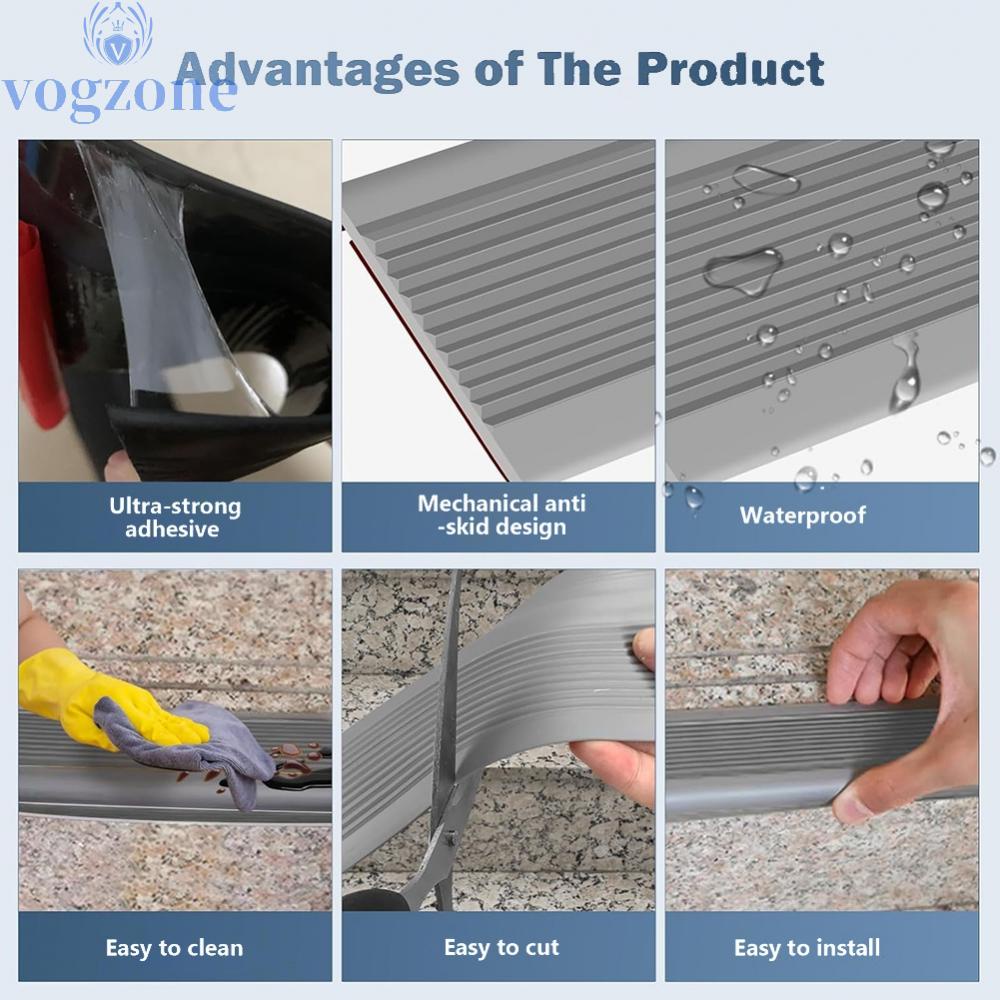 vogzone

Advantages of The Product

Ultra-strong adhesive

Mechanical anti -skid design

Waterproof

Easy to clean

Easy to cut

Easy to install