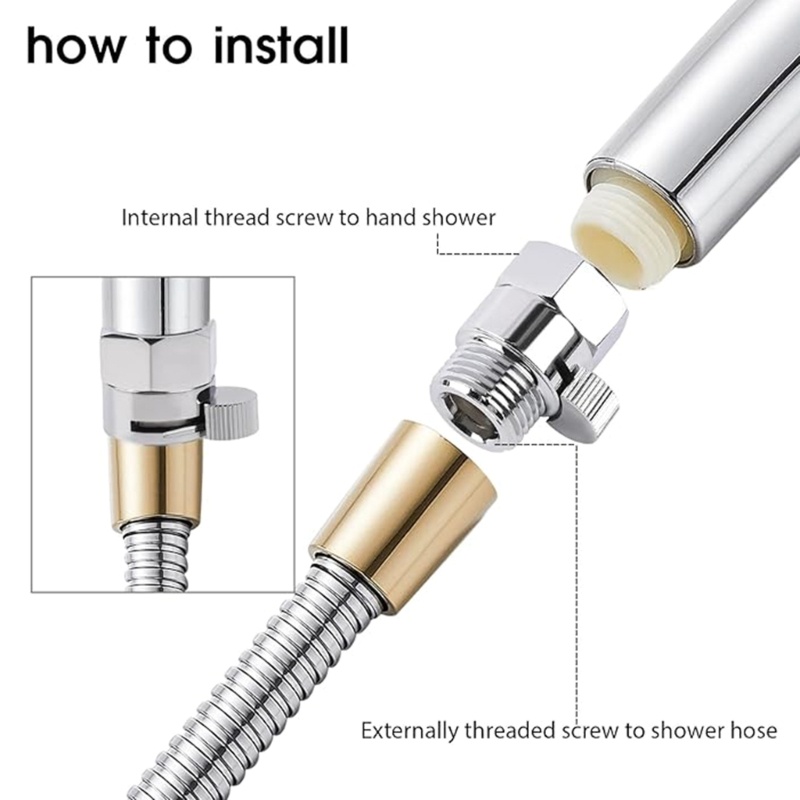 how to install

Internal thread screw to hand shower

Externally threaded screw to shower hose