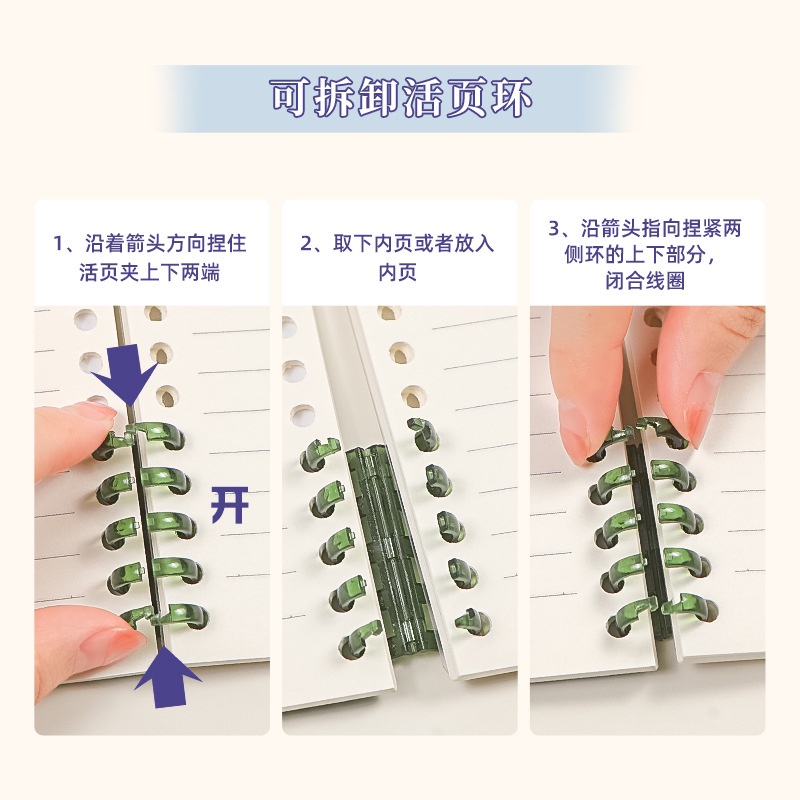 可拆卸活页环

1、沿着箭头方向捏住活页夹上下两端

开

2、取下内页或者放入内页

3、沿箭头指向捏紧两侧环的上下部分，闭合线圈