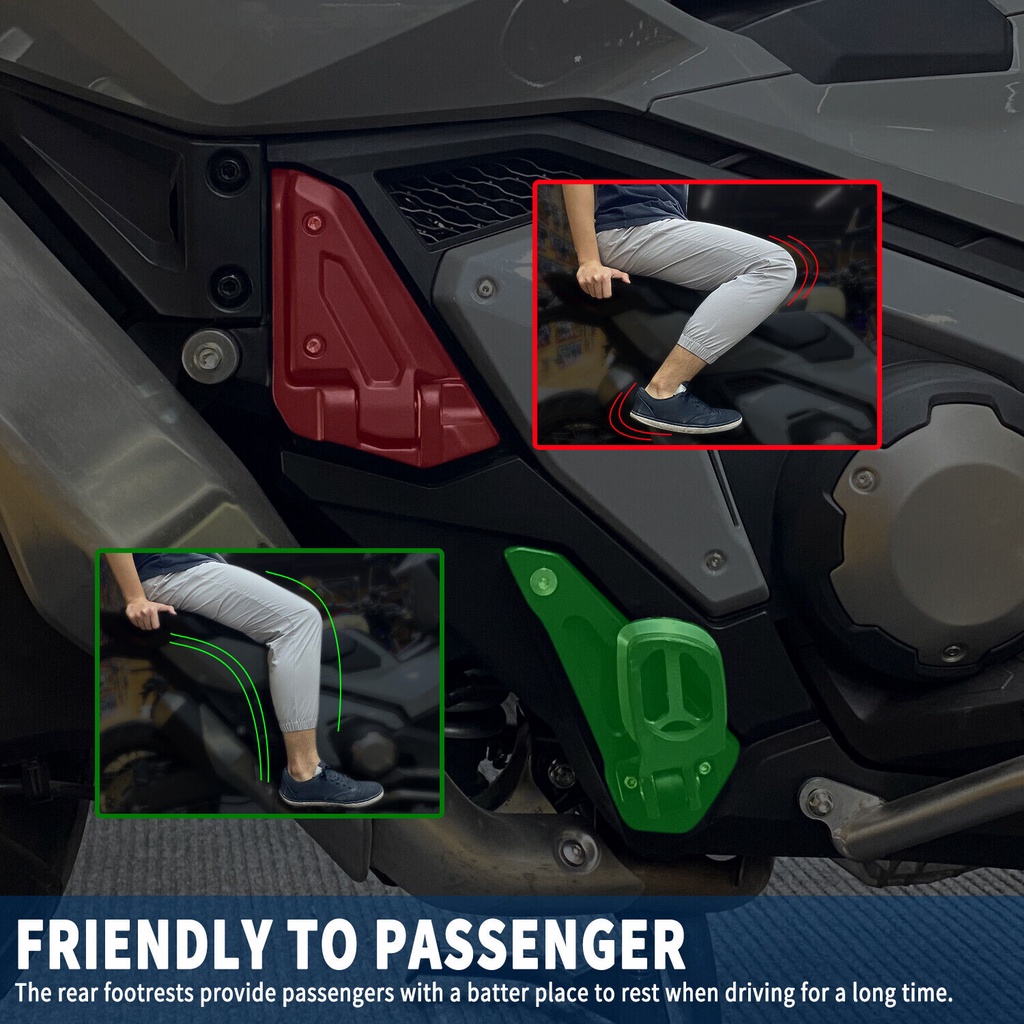 FRIENDLY TO PASSENGER

The rear footrests provide passengers with a batter place to rest when driving for a long time.