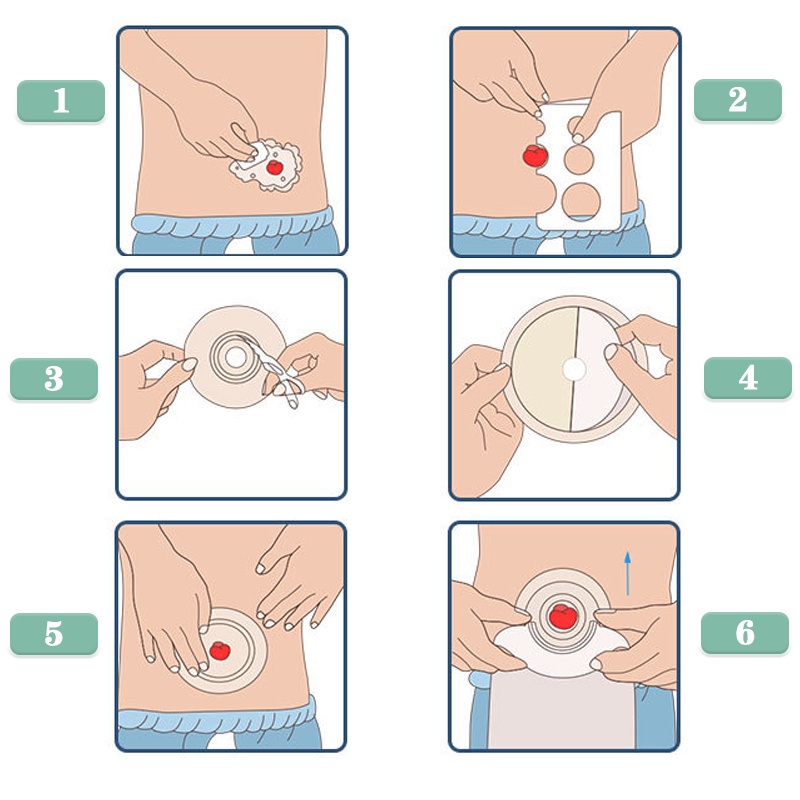 1

2

3

4

5

6