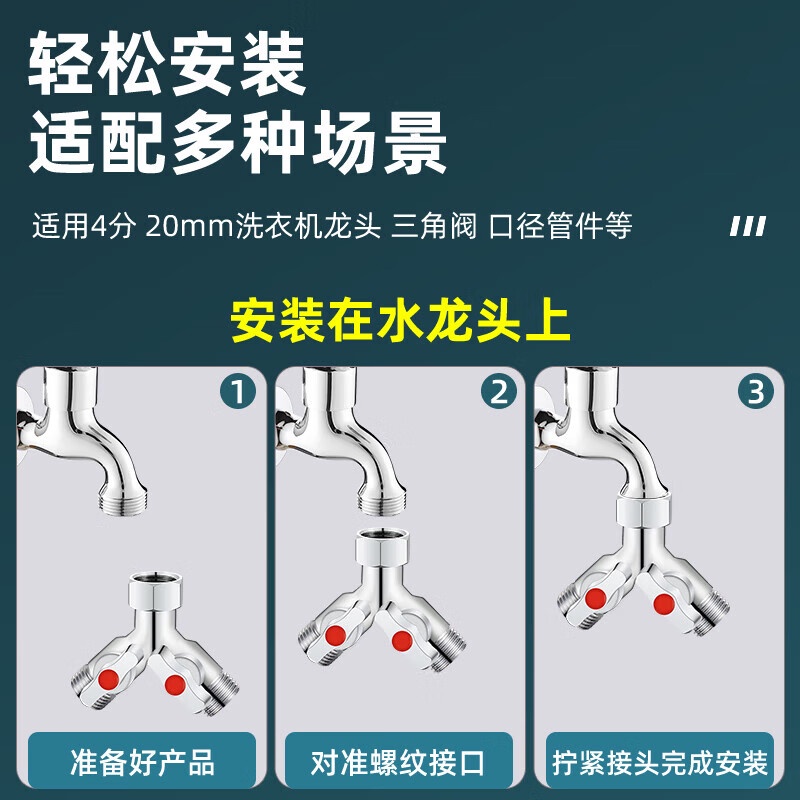 轻松安装
适配多种场景

适用4分 20mm洗衣机龙头 三角阀 口径管件等

安装在水龙头上

1
准备好产品

2
对准螺纹接口

3
拧紧接头完成安装