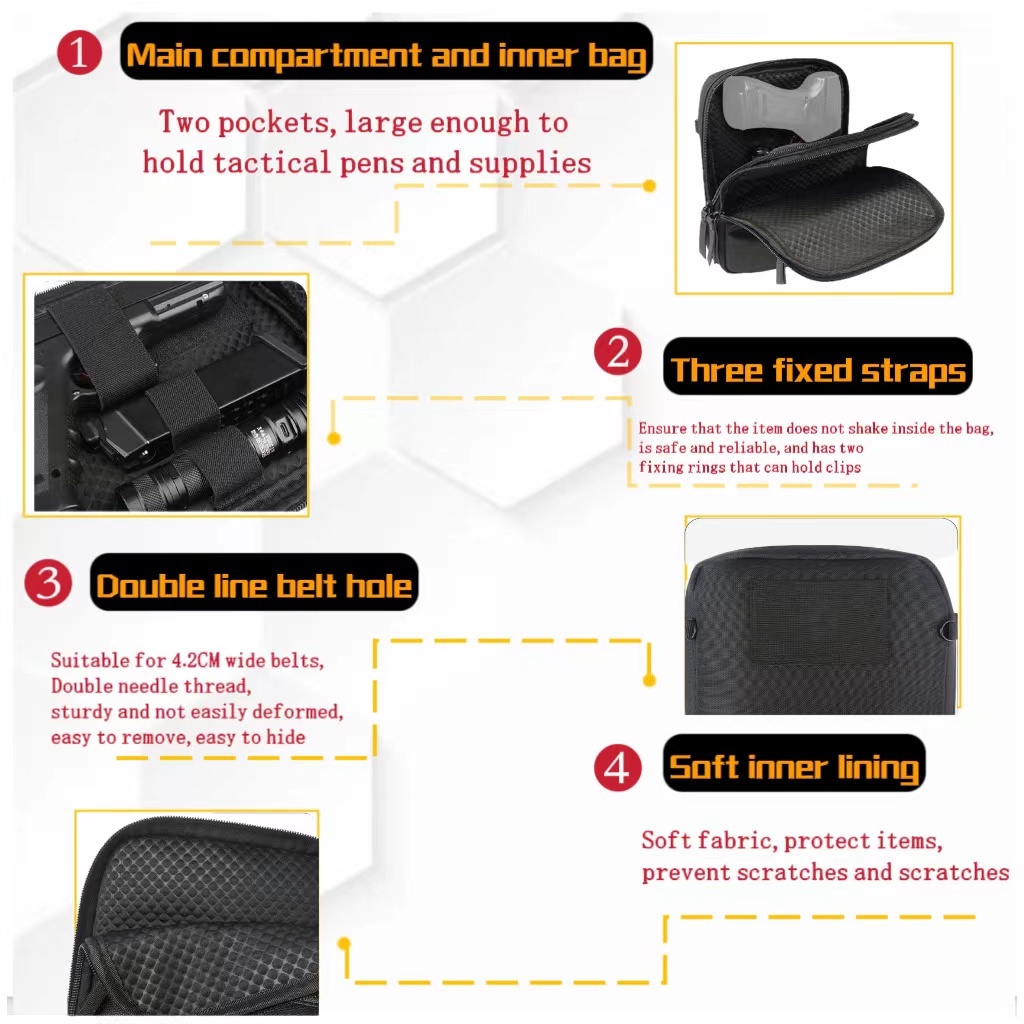 1 Main compartment and inner bag

Two pockets, large enough to hold tactical pens and supplies

2 Three fixed straps

Ensure that the item does not shake inside the bag, is safe and reliable, and has two fixing rings that can hold clips

3 Double line belt hole

Suitable for 4.2CM wide belts, Double needle thread, sturdy and not easily deformed, easy to remove, easy to hide

4 Soft inner lining

Soft fabric, protect items, prevent scratches and scratches