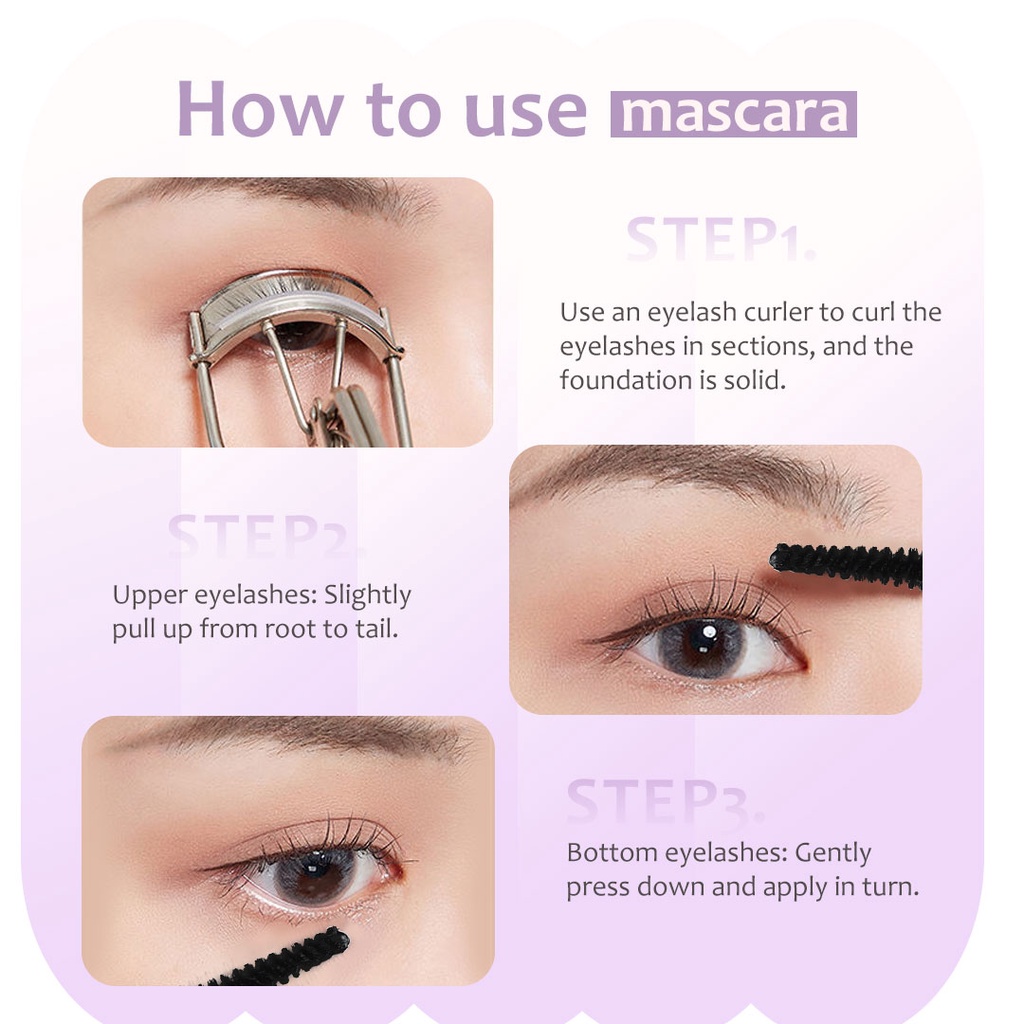 How to use mascara

STEP1.

Use an eyelash curler to curl the eyelashes in sections, and the foundation is solid.

STEP2.

Upper eyelashes: Slightly pull up from root to tail.

STEP3.

Bottom eyelashes: Gently press down and apply in turn.