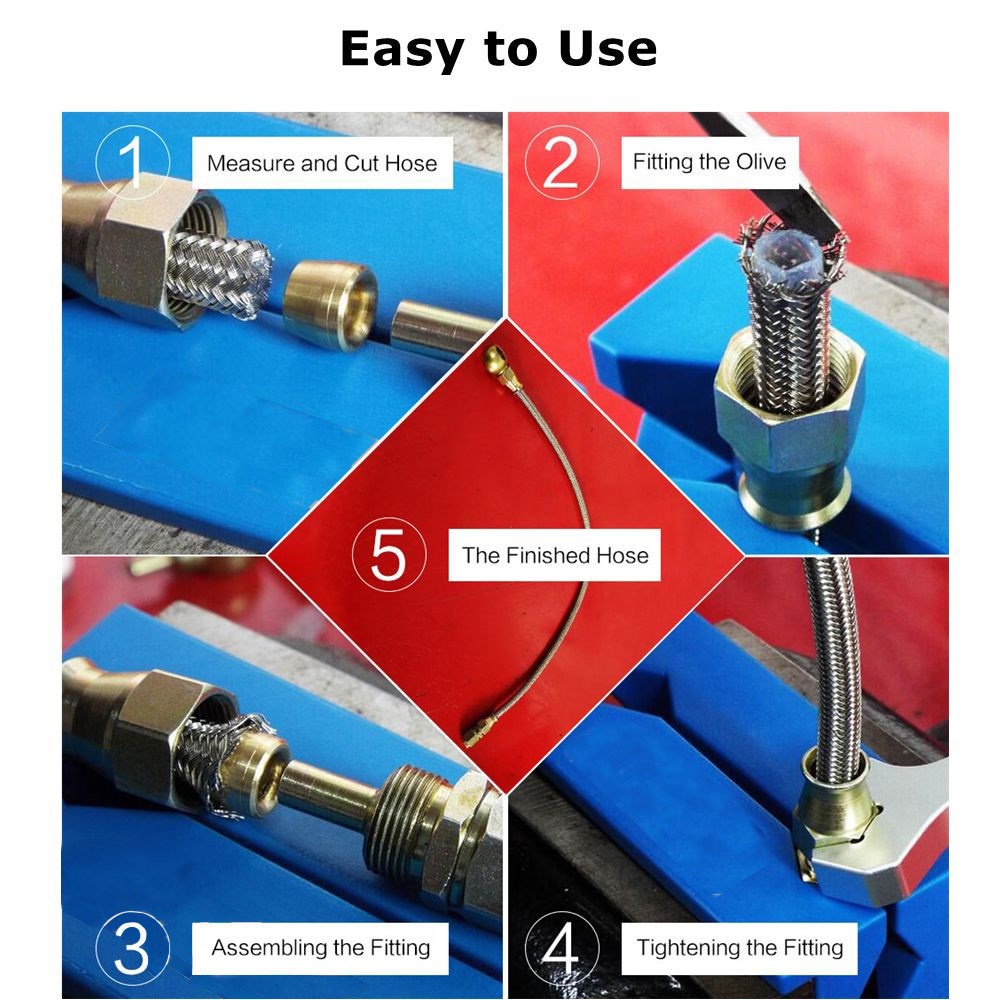 Easy to Use

1 Measure and Cut Hose

2 Fitting the Olive

5 The Finished Hose

3 Assembling the Fitting

4 Tightening the Fitting