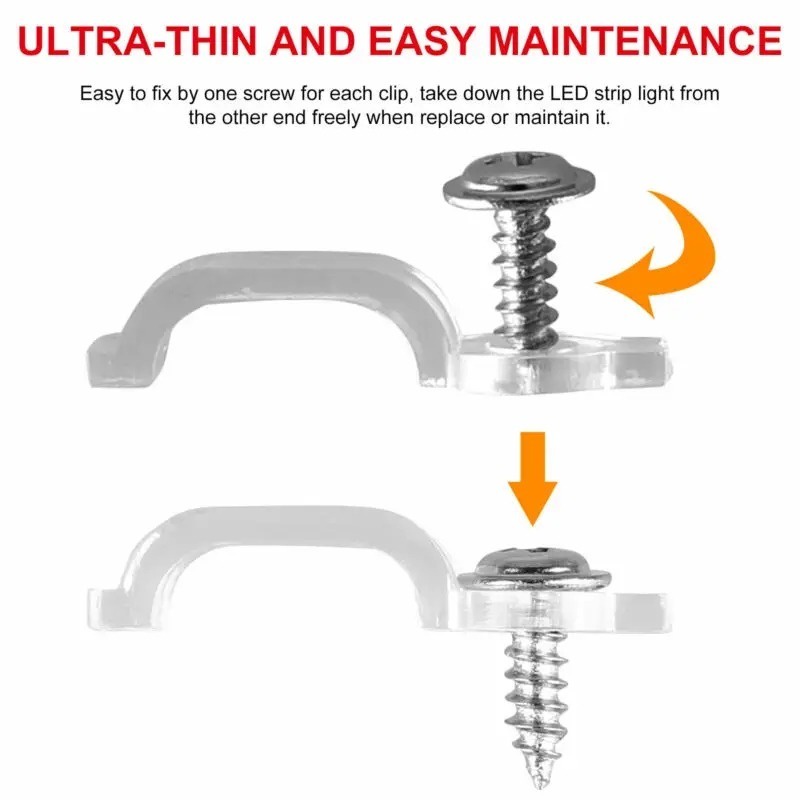 ULTRA-THIN AND EASY MAINTENANCE

Easy to fix by one screw for each clip, take down the LED strip light from the other end freely when replace or maintain it.