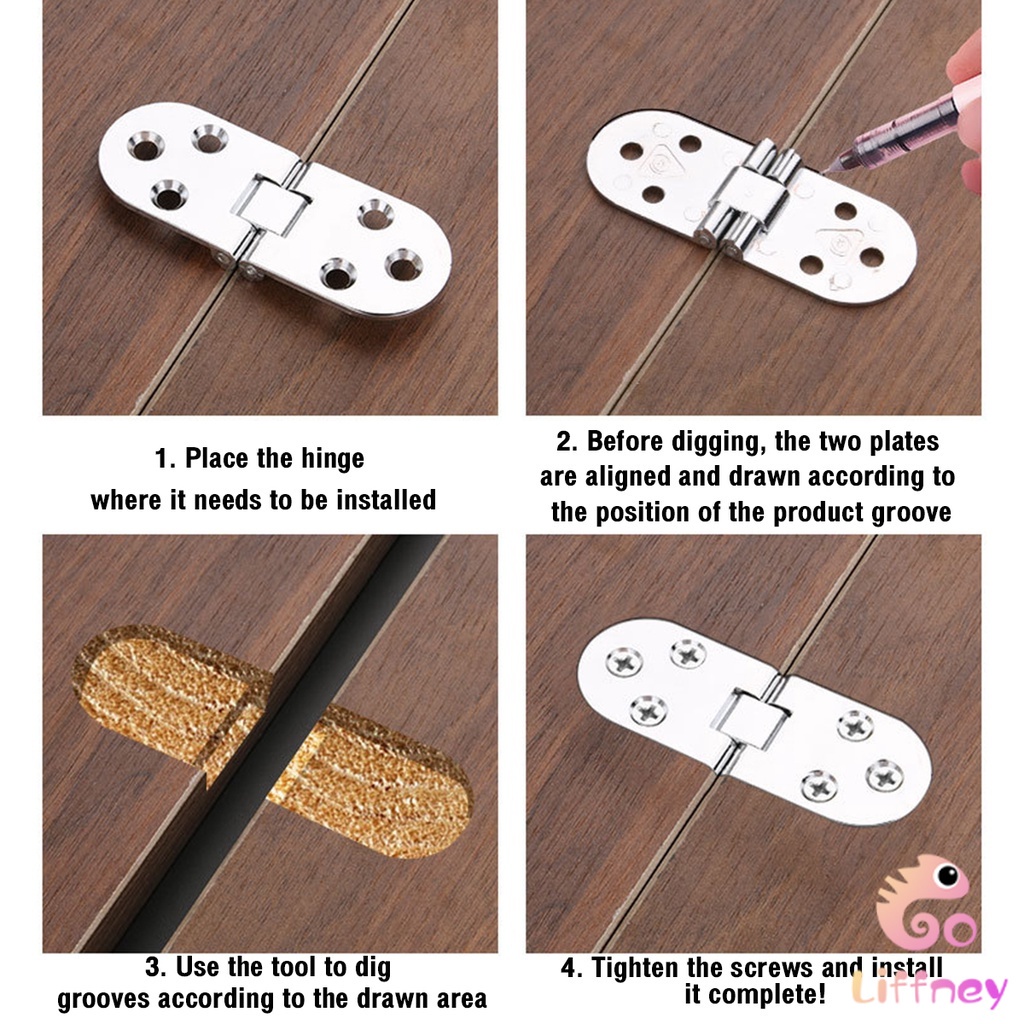 1. Place the hinge where it needs to be installed

2. Before digging, the two plates are aligned and drawn according to the position of the product groove

3. Use the tool to dig grooves according to the drawn area

4. Tighten the screws and install it complete!

Go
Liffney