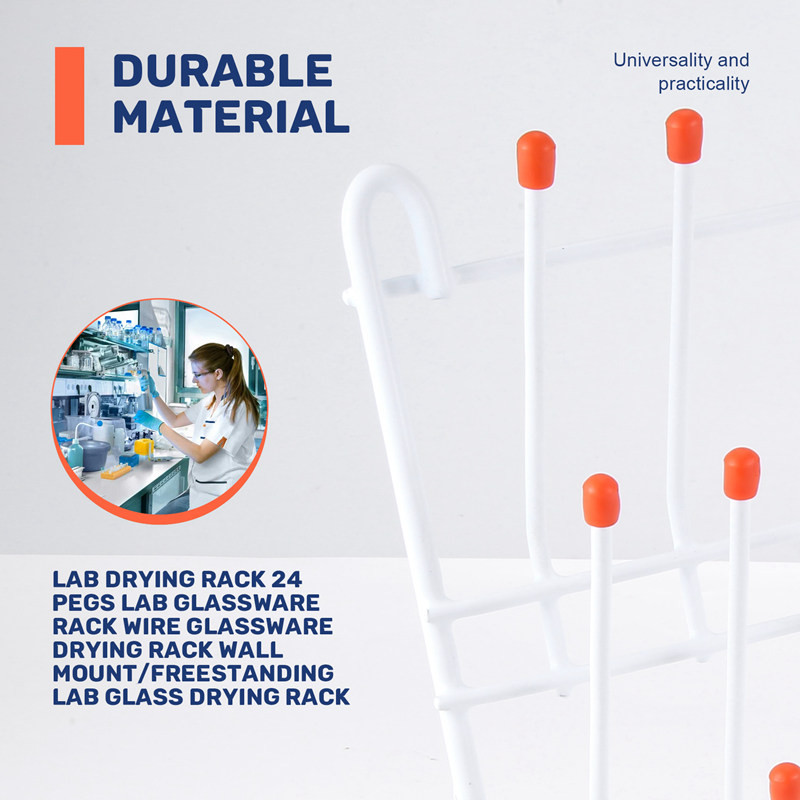 DURABLE MATERIAL

Universality and practicality

LAB DRYING RACK 24 PEGS LAB GLASSWARE RACK WIRE GLASSWARE DRYING RACK WALL MOUNT/FREESTANDING LAB GLASS DRYING RACK