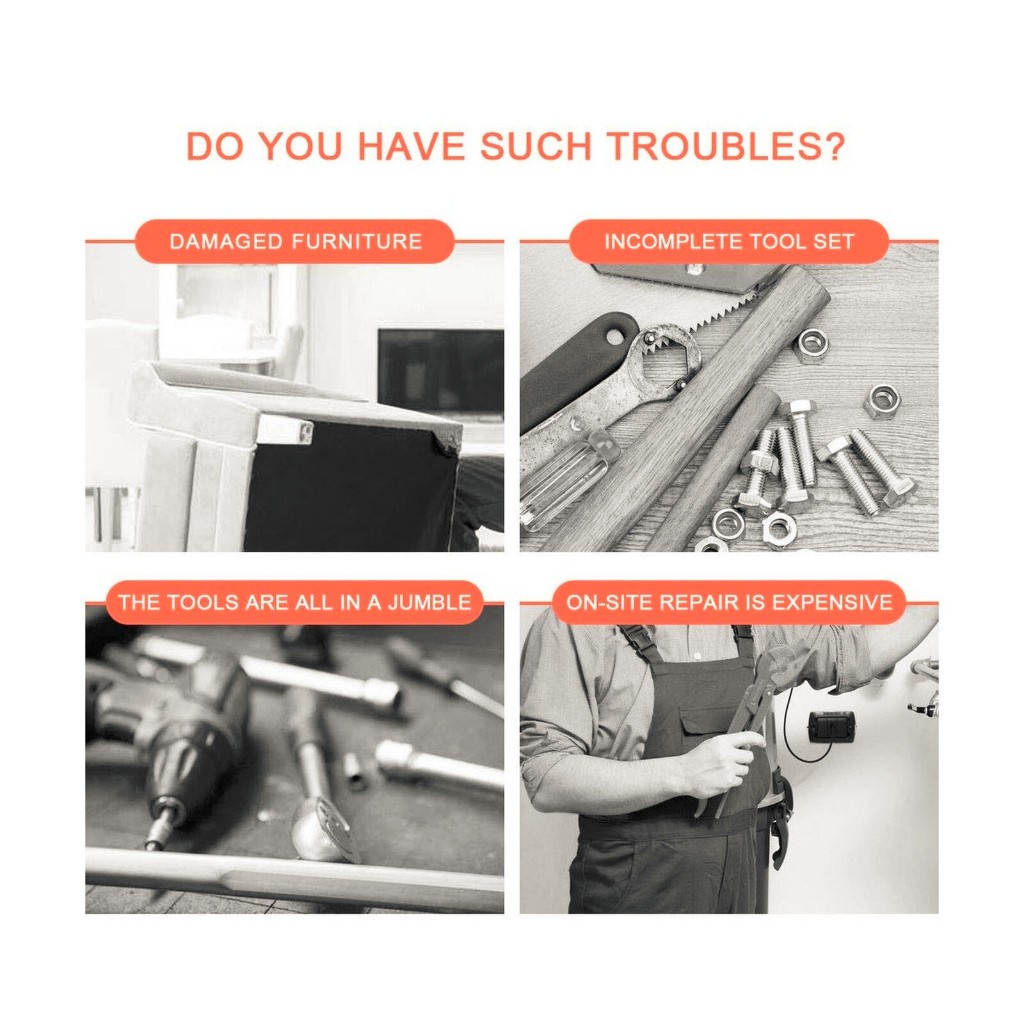 DO YOU HAVE SUCH TROUBLES?

DAMAGED FURNITURE

INCOMPLETE TOOL SET

THE TOOLS ARE ALL IN A JUMBLE

ON-SITE REPAIR IS EXPENSIVE