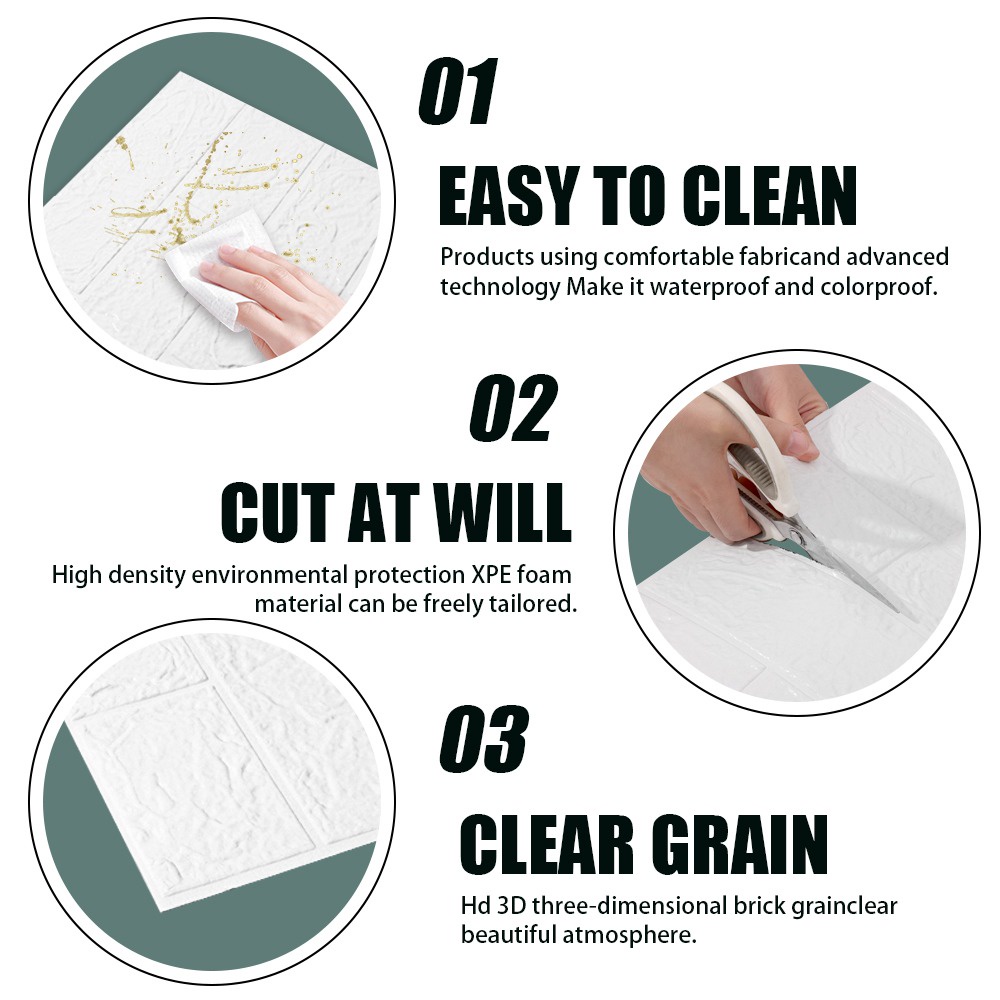 01

EASY TO CLEAN

Products using comfortable fabricand advanced technology Make it waterproof and colorproof.

02

CUT AT WILL

High density environmental protection XPE foam material can be freely tailored.

03

CLEAR GRAIN

Hd 3D three-dimensional brick grainclear beautiful atmosphere.