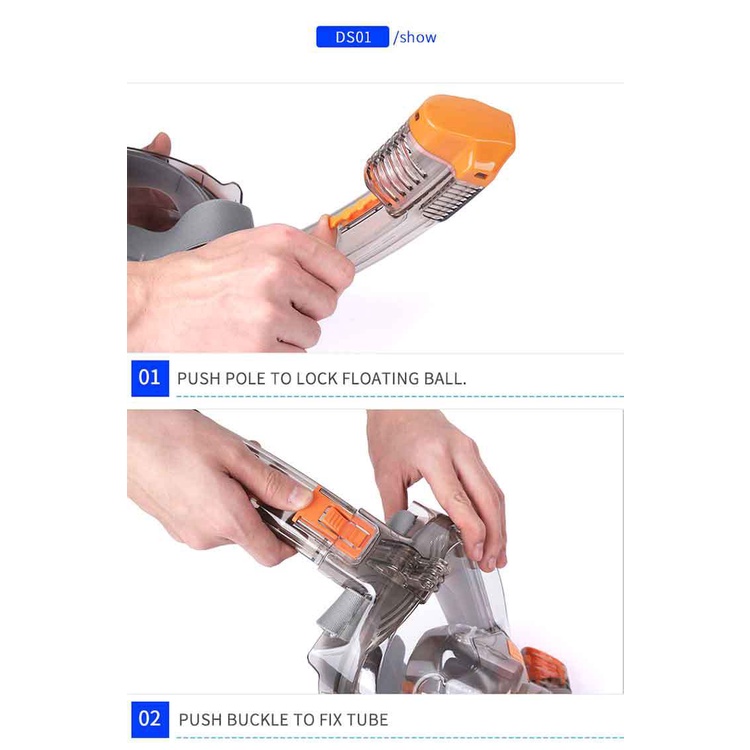 DS01 /show

01 PUSH POLE TO LOCK FLOATING BALL.

02 PUSH BUCKLE TO FIX TUBE