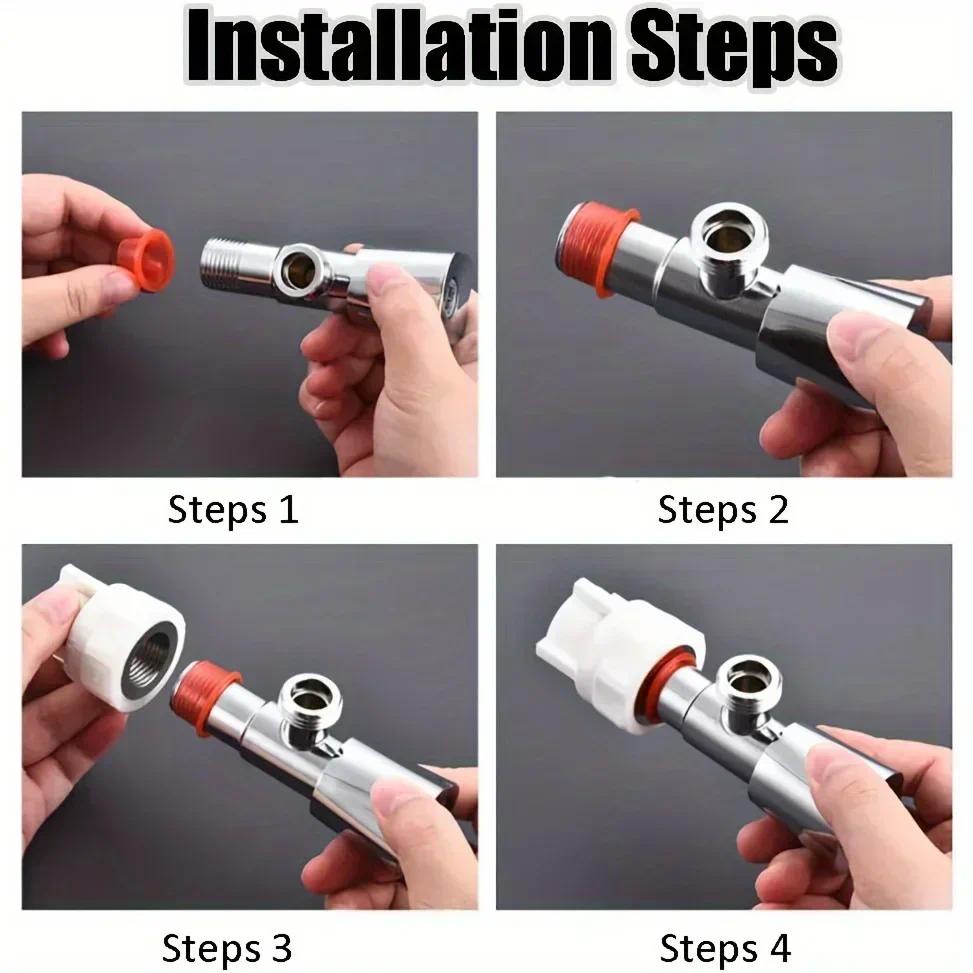 Installation Steps

Steps 1

Steps 2

Steps 3

Steps 4