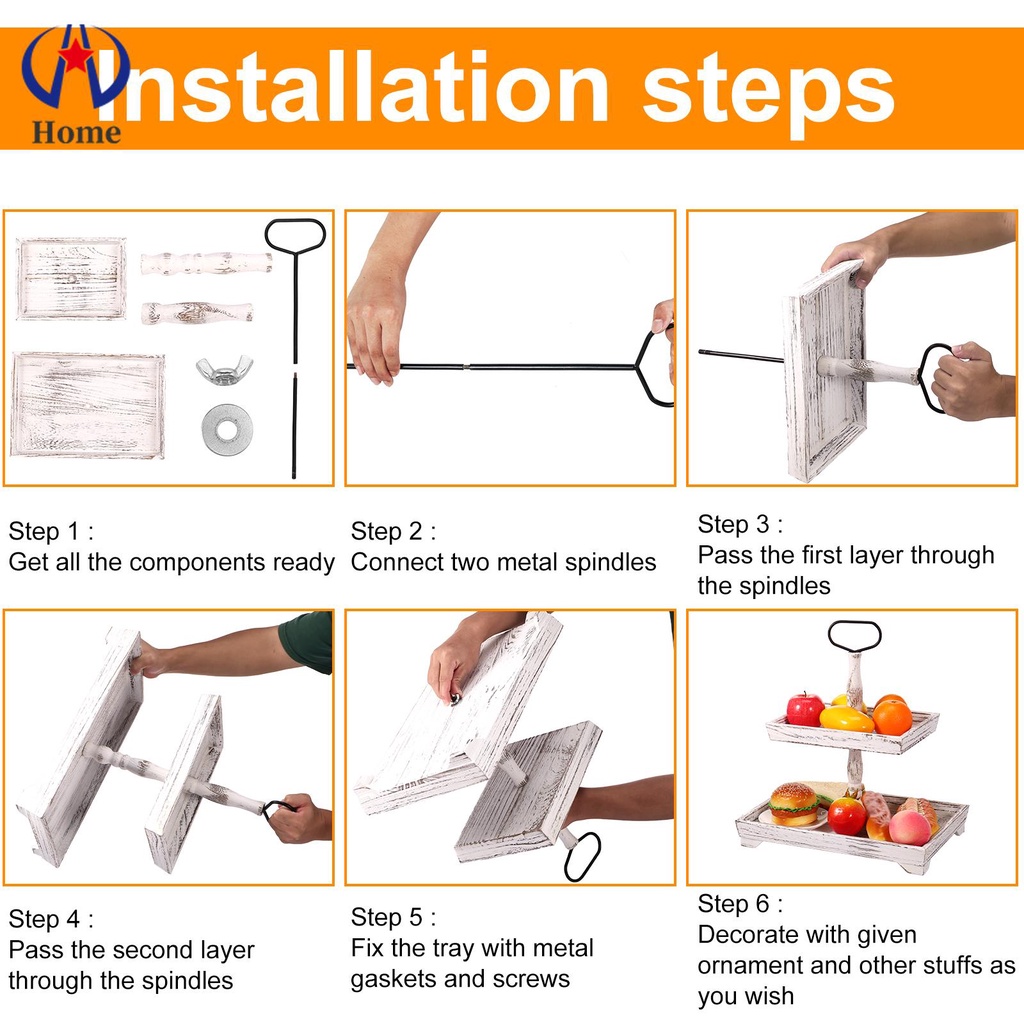 Home

Installation steps

Step 1 :
Get all the components ready

Step 2 :
Connect two metal spindles

Step 3 :
Pass the first layer through the spindles

Step 4 :
Pass the second layer through the spindles

Step 5 :
Fix the tray with metal gaskets and screws

Step 6 :
Decorate with given ornament and other stuffs as you wish