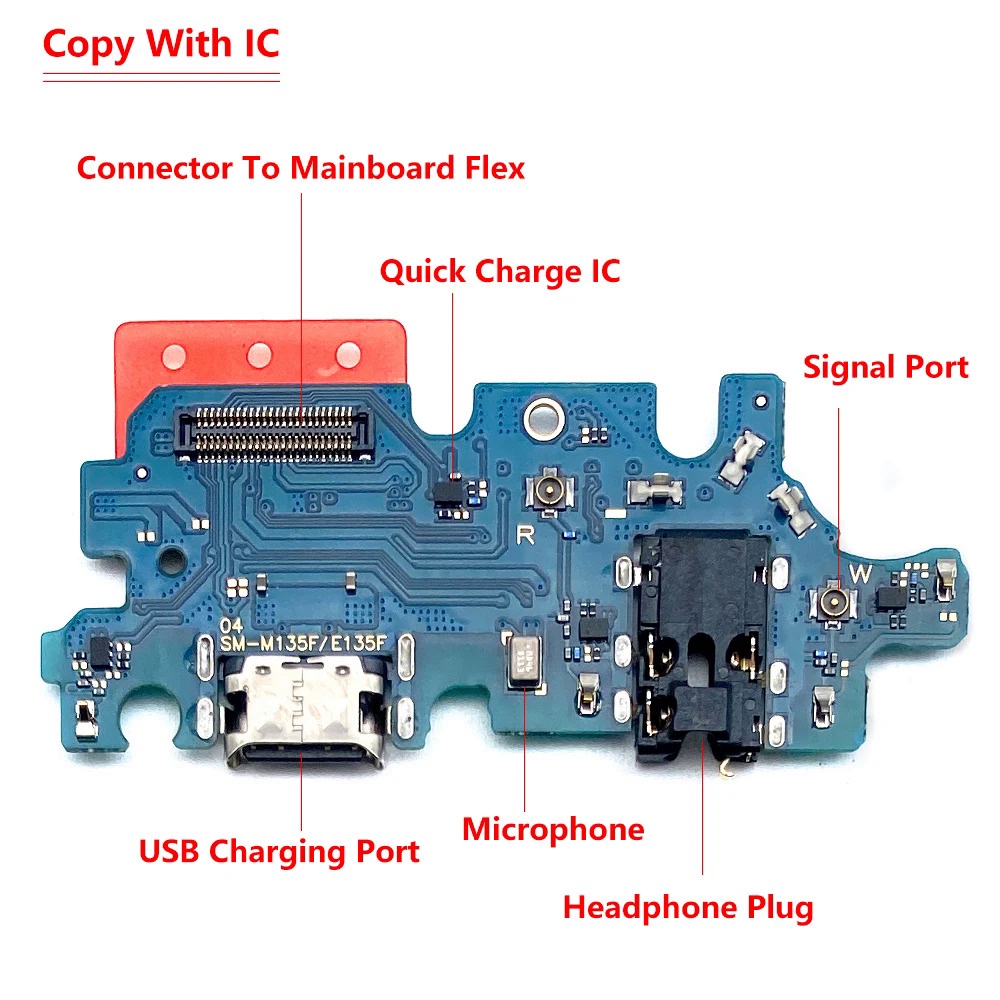 Copy With IC

Connector To Mainboard Flex

Quick Charge IC

Signal Port

R

W

04
SM-M135F/E135F

USB Charging Port

Microphone

Headphone Plug