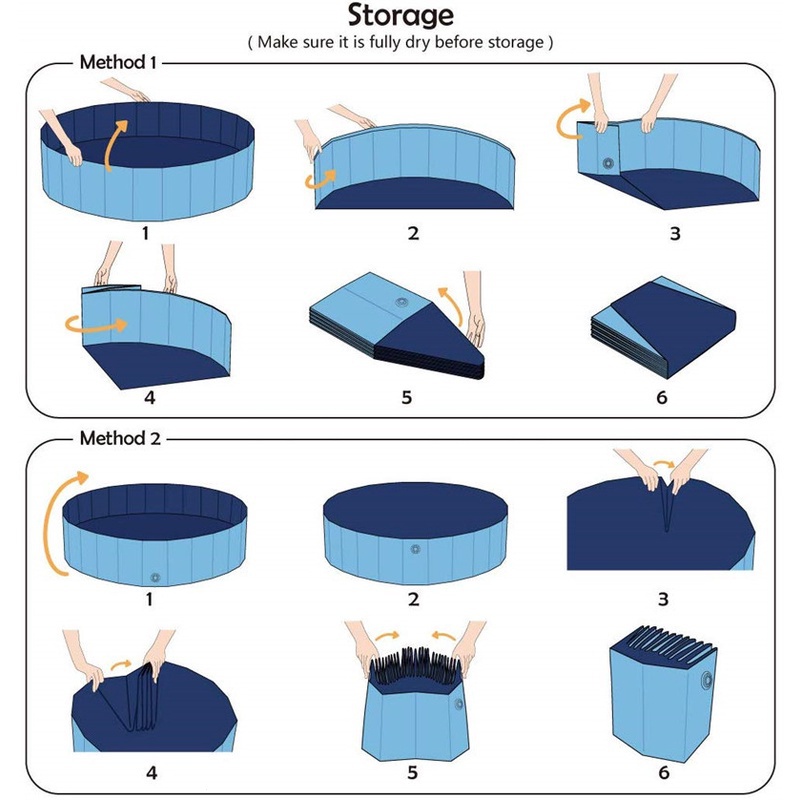 Storage
( Make sure it is fully dry before storage )

Method 1

1

2

3

4

5

6

Method 2

1

2

3

4

5

6