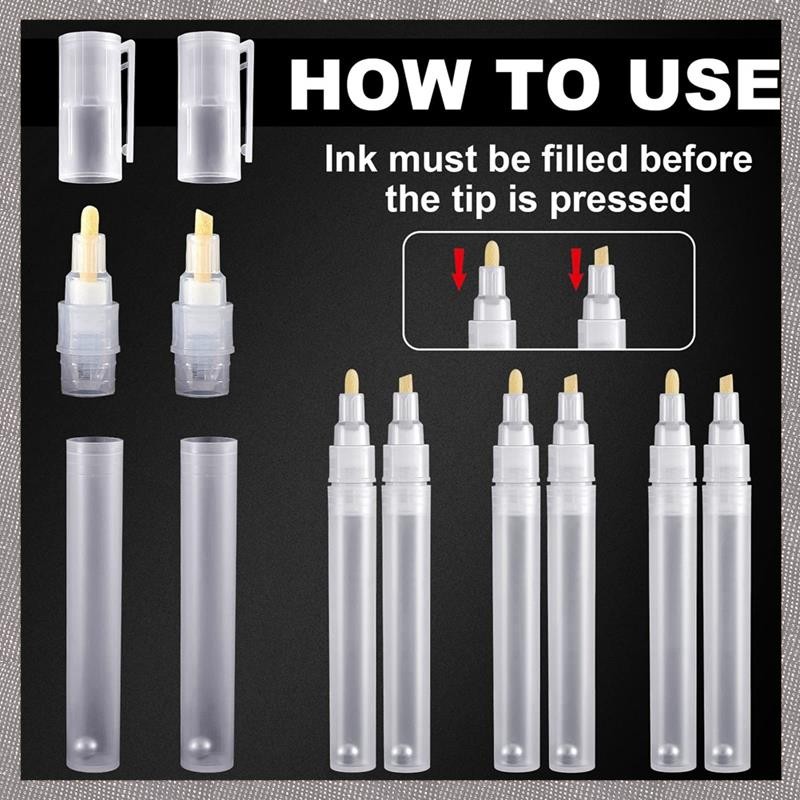 HOW TO USE

Ink must be filled before the tip is pressed