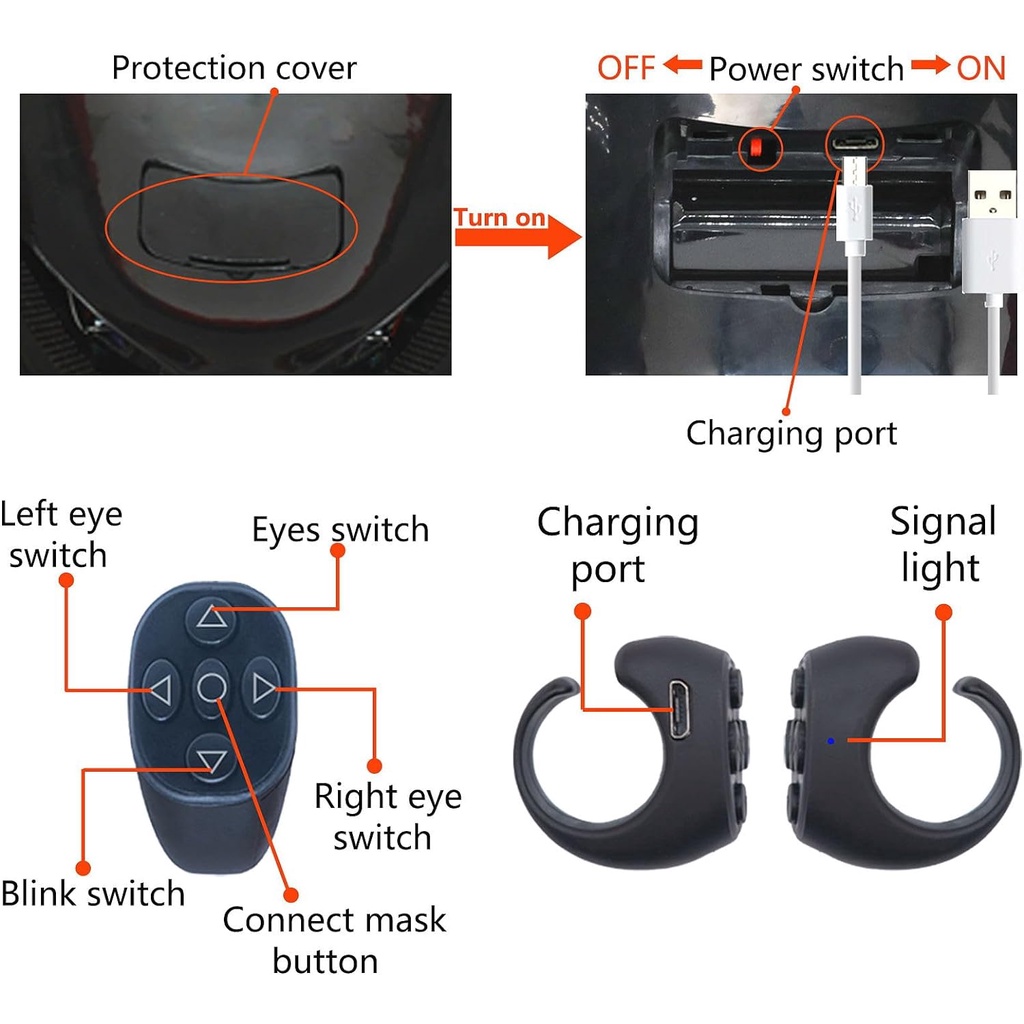 Protection cover

Turn on

OFF ← Power switch → ON

Charging port

Left eye switch

Eyes switch

Right eye switch

Blink switch

Connect mask button

Charging port

Signal light