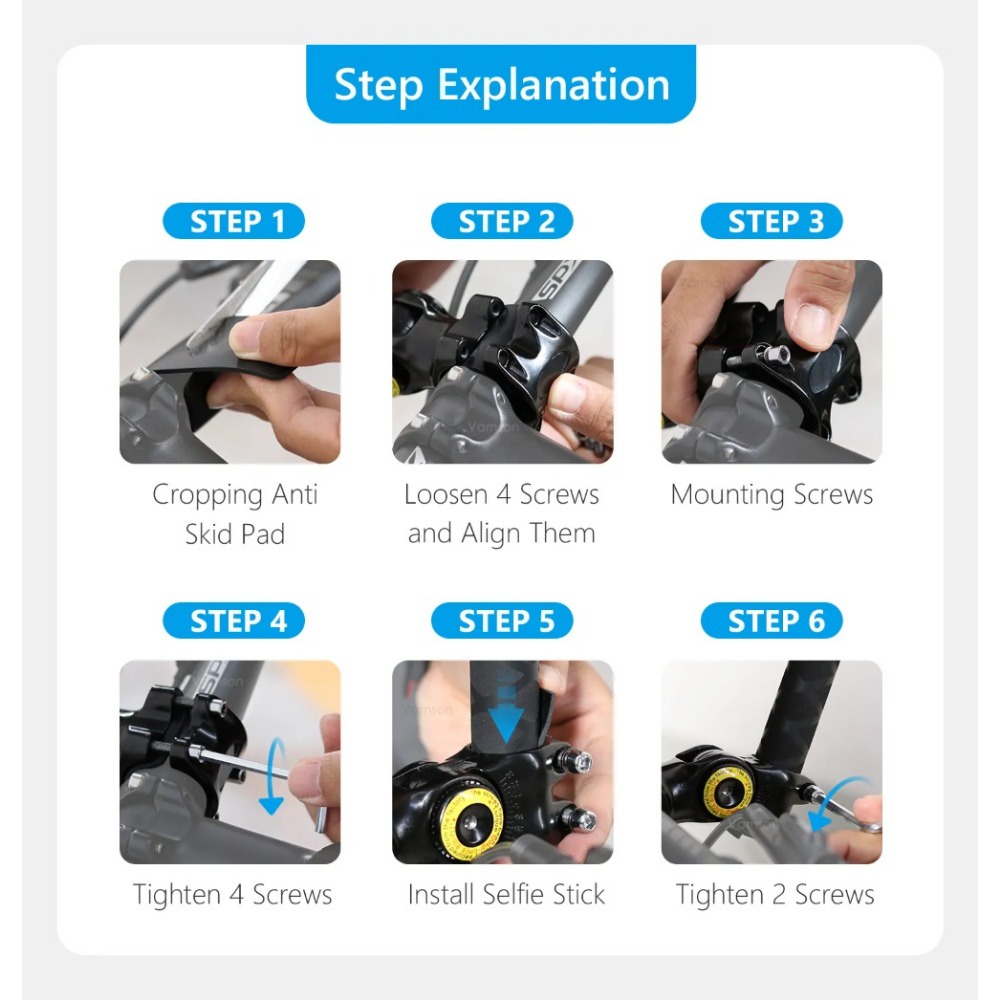 Step Explanation

STEP 1

Cropping Anti Skid Pad

STEP 2

Loosen 4 Screws and Align Them

STEP 3

Mounting Screws

STEP 4

Tighten 4 Screws

STEP 5

Install Selfie Stick

STEP 6

Tighten 2 Screws