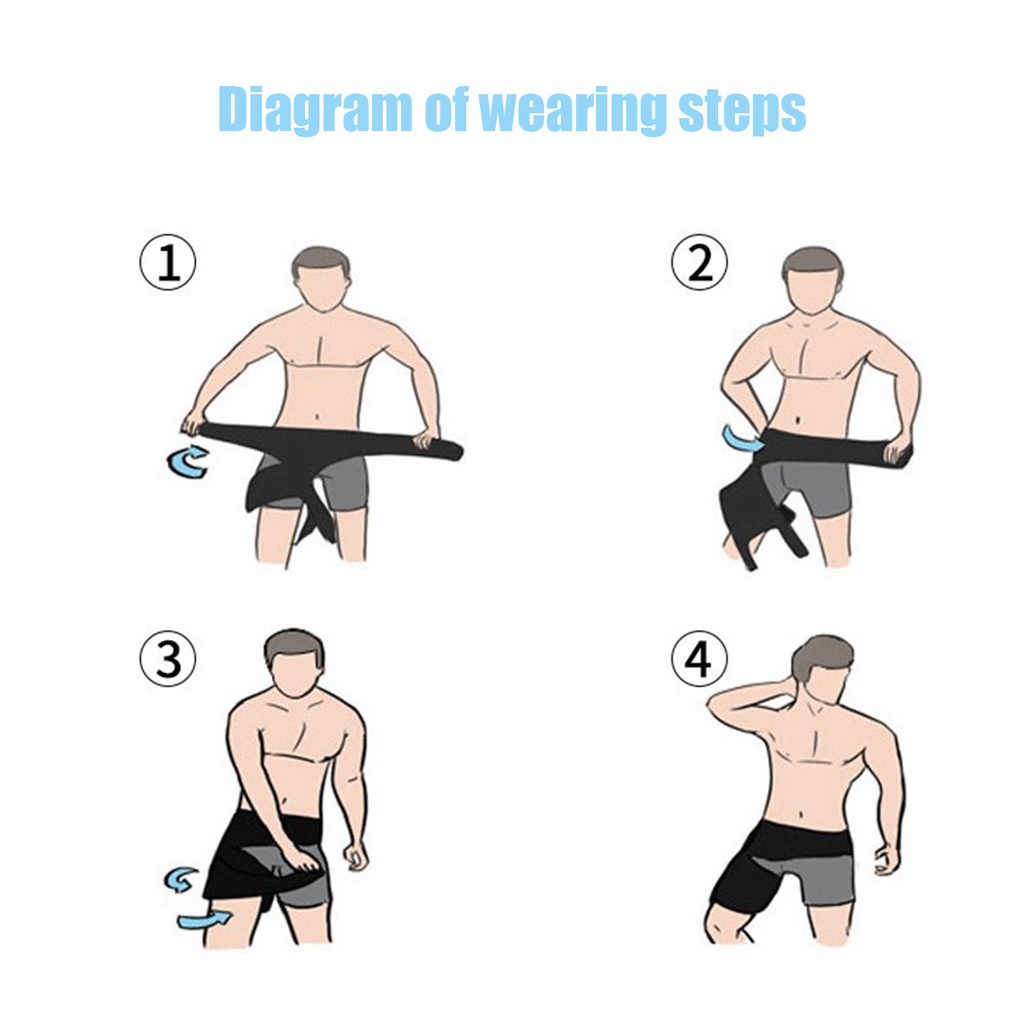 Diagram of wearing steps

①

②

③

④