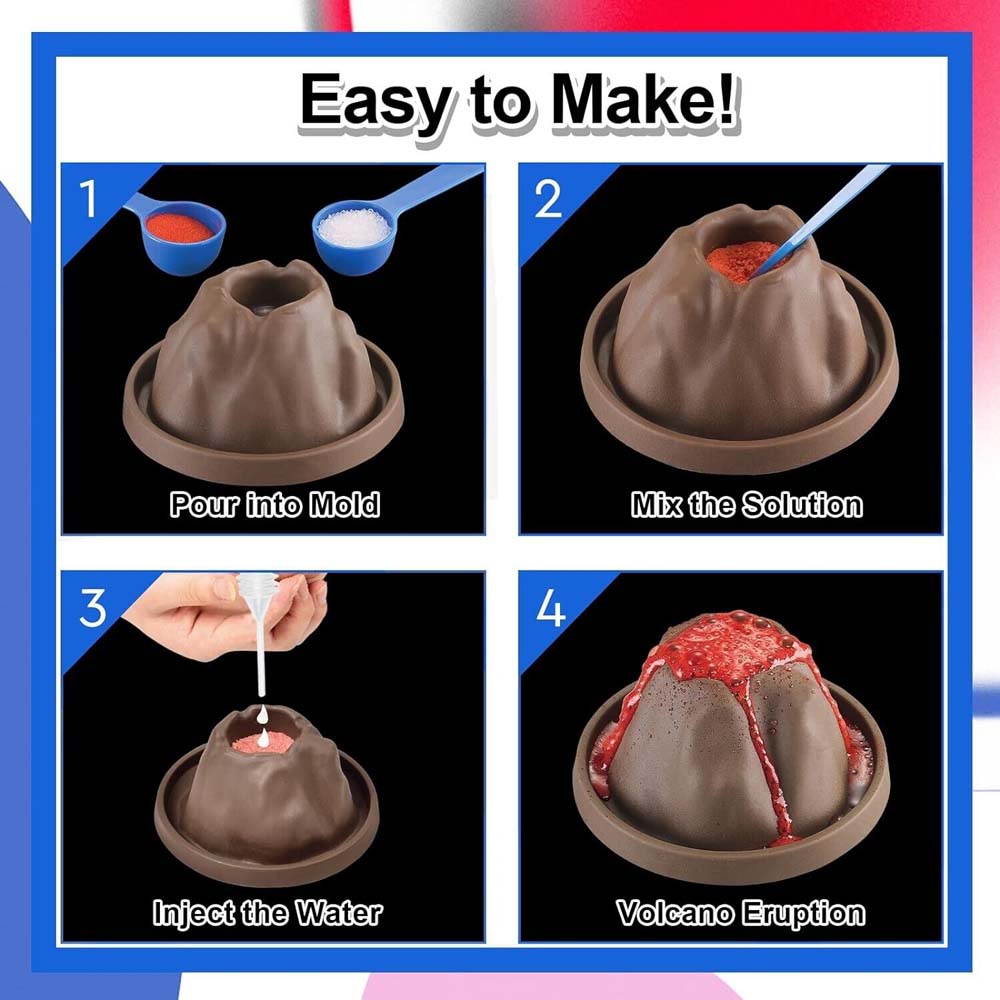 Easy to Make!

1

Pour into Mold

2

Mix the Solution

3

Inject the Water

4

Volcano Eruption