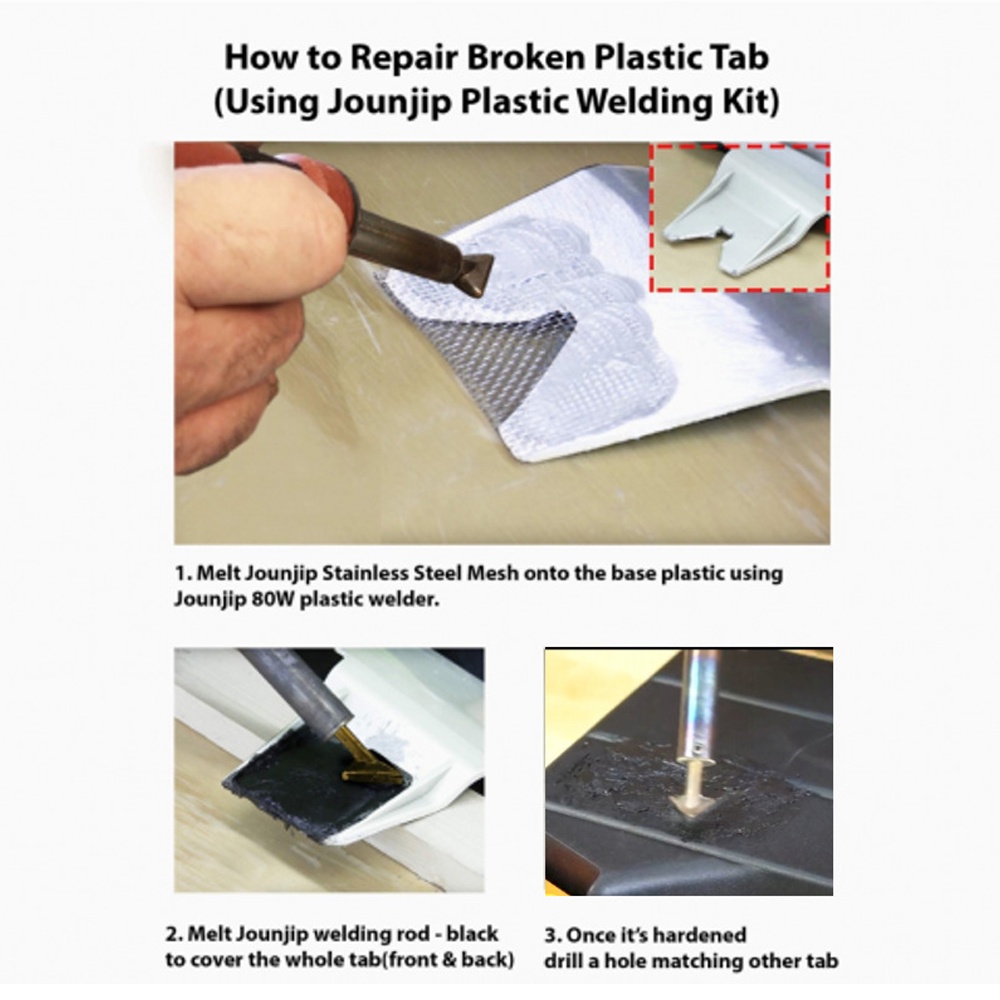 How to Repair Broken Plastic Tab
(Using Jounjip Plastic Welding Kit)

1. Melt Jounjip Stainless Steel Mesh onto the base plastic using Jounjip 80W plastic welder.

2. Melt Jounjip welding rod - black to cover the whole tab(front & back)

3. Once it's hardened drill a hole matching other tab