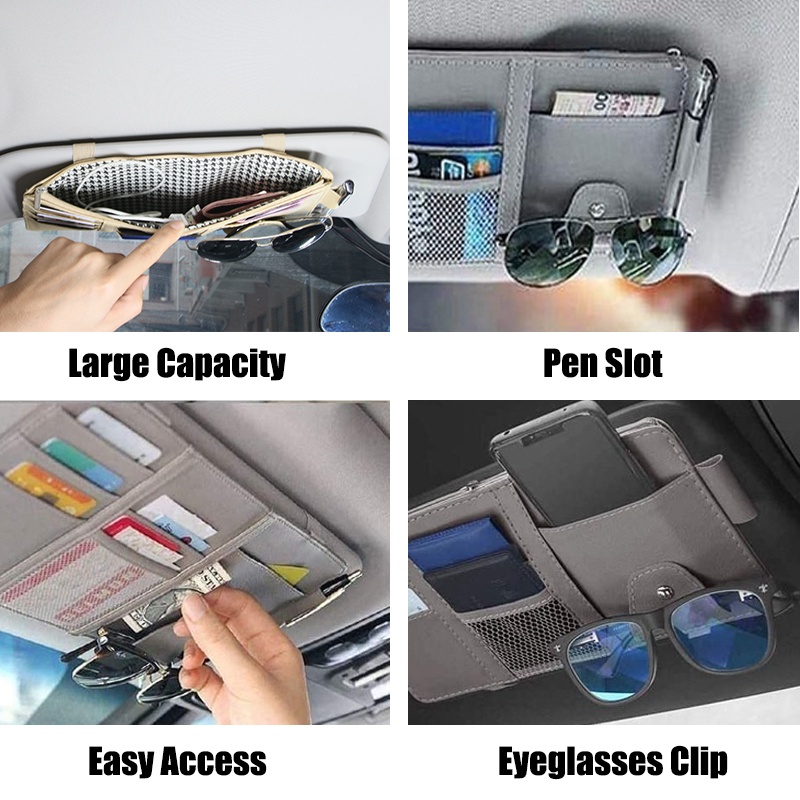 Large Capacity

Pen Slot

Easy Access

Eyeglasses Clip