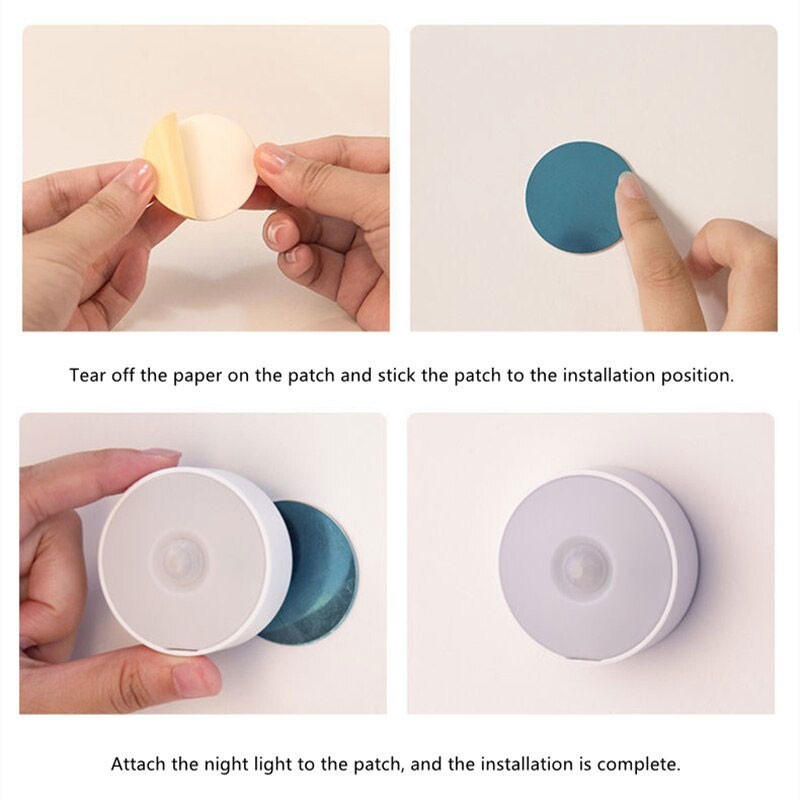 Tear off the paper on the patch and stick the patch to the installation position.

Attach the night light to the patch, and the installation is complete.