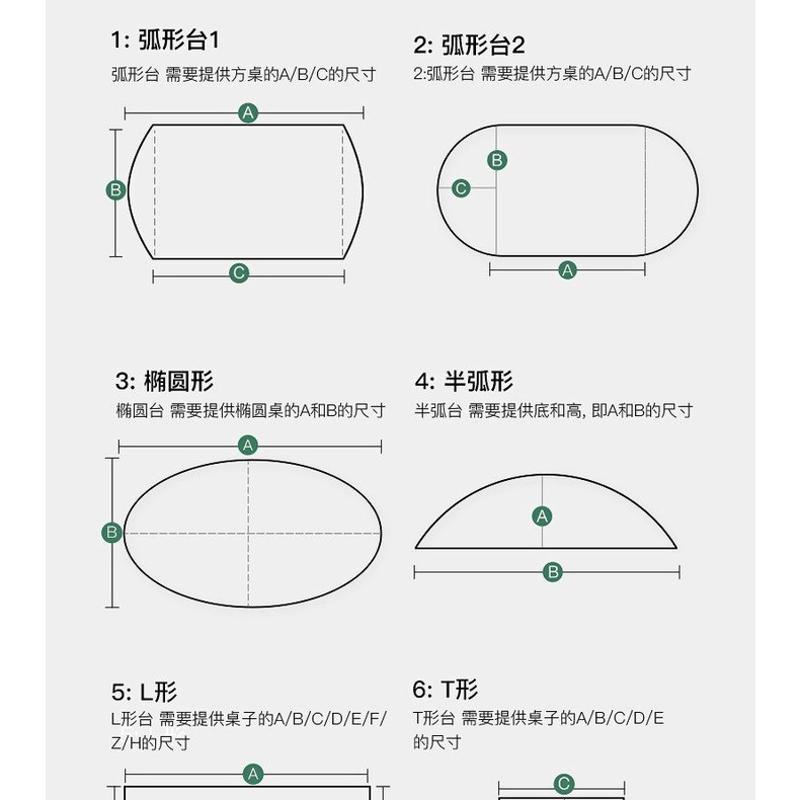 1: 弧形台1

弧形台 需要提供方桌的A/B/C的尺寸

A

B

C

2: 弧形台2

2:弧形台 需要提供方桌的A/B/C的尺寸

B

C

A

3: 椭圆形

椭圆台 需要提供椭圆桌的A和B的尺寸

A

B

4: 半弧形

半弧台 需要提供底和高, 即A和B的尺寸

A

B

5: L形

L形台 需要提供桌子的A/B/C/D/E/F/Z/H的尺寸

A

6: T形

T形台 需要提供桌子的A/B/C/D/E的尺寸

C