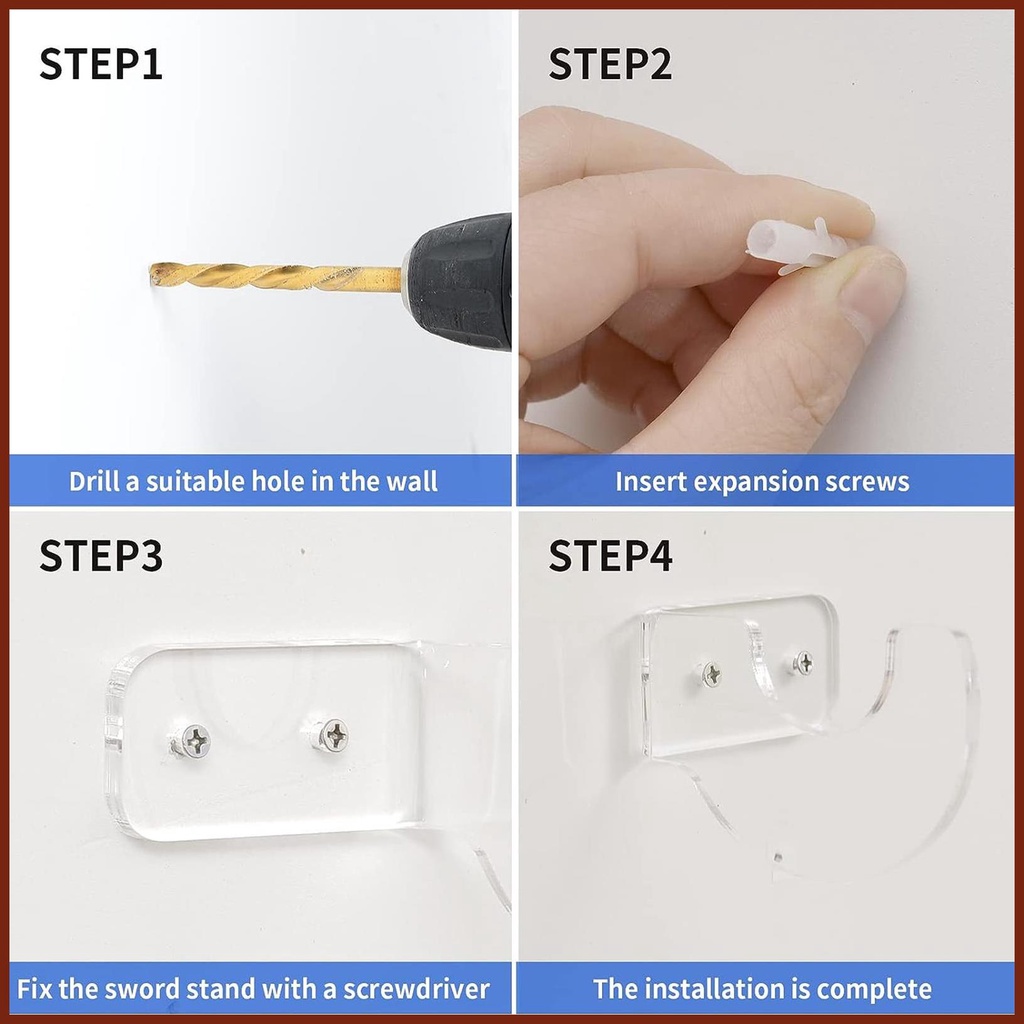 STEP1

Drill a suitable hole in the wall

STEP2

Insert expansion screws

STEP3

Fix the sword stand with a screwdriver

STEP4

The installation is complete