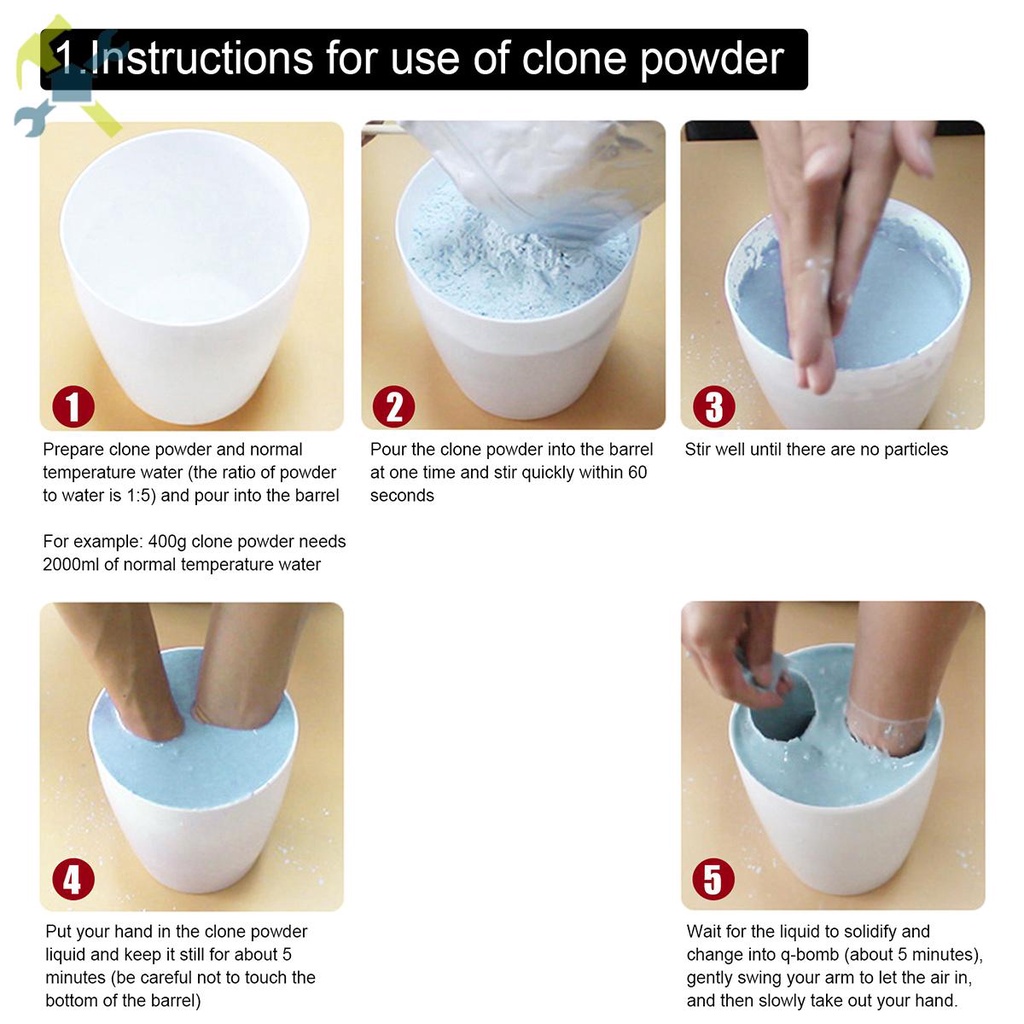 1.Instructions for use of clone powder

1

Prepare clone powder and normal temperature water (the ratio of powder to water is 1:5) and pour into the barrel

For example: 400g clone powder needs 2000ml of normal temperature water

2

Pour the clone powder into the barrel at one time and stir quickly within 60 seconds

3

Stir well until there are no particles

4

Put your hand in the clone powder liquid and keep it still for about 5 minutes (be careful not to touch the bottom of the barrel)

5

Wait for the liquid to solidify and change into q-bomb (about 5 minutes), gently swing your arm to let the air in, and then slowly take out your hand.