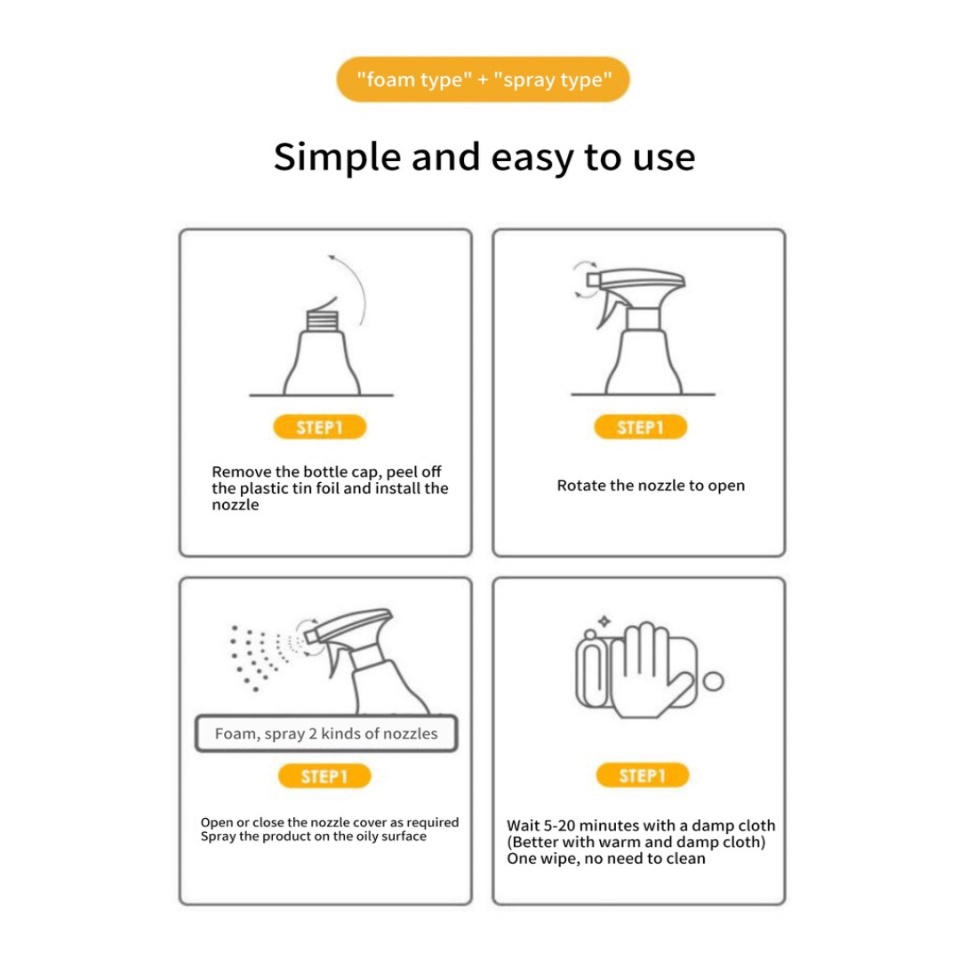 "foam type" + "spray type"

Simple and easy to use

STEP1

Remove the bottle cap, peel off the plastic tin foil and install the nozzle

STEP1

Rotate the nozzle to open

Foam, spray 2 kinds of nozzles

STEP1

Open or close the nozzle cover as required
Spray the product on the oily surface

STEP1

Wait 5-20 minutes with a damp cloth
(Better with warm and damp cloth)
One wipe, no need to clean