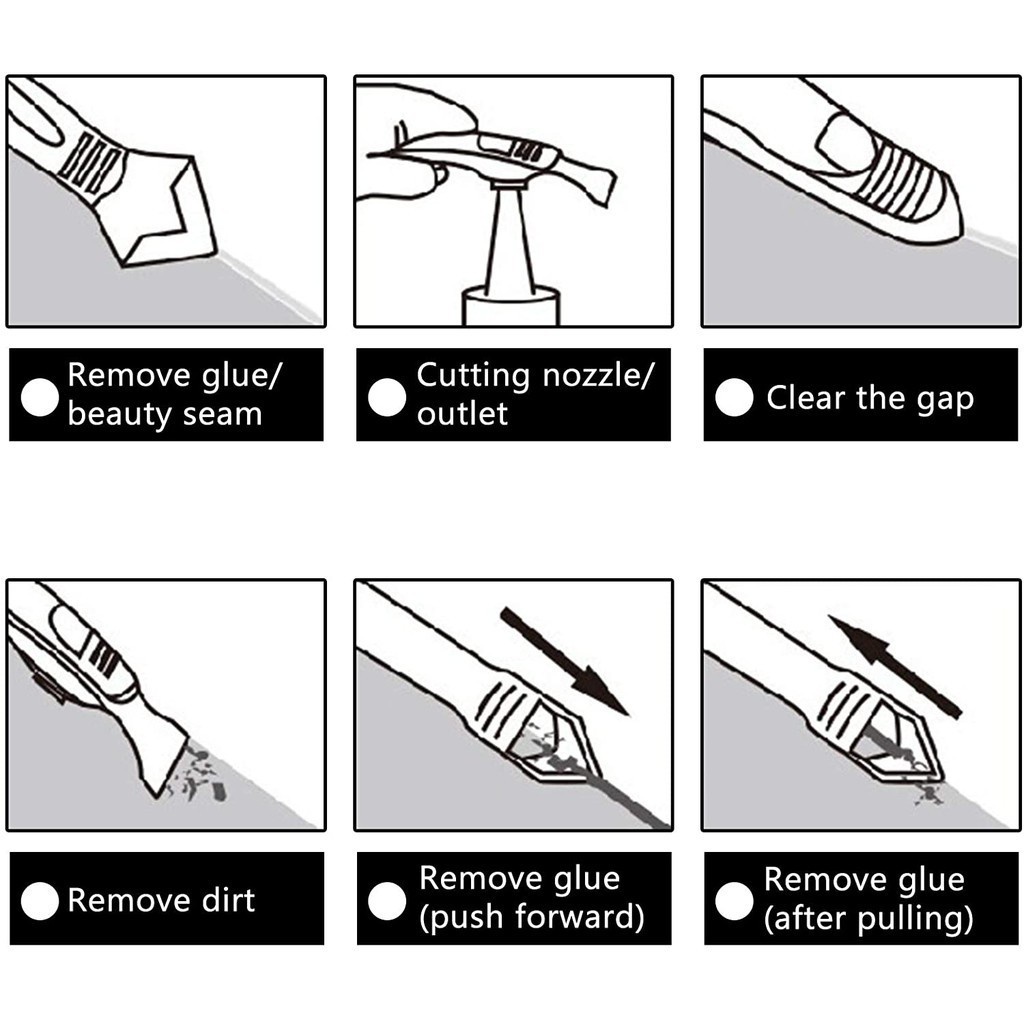 Remove glue/ beauty seam

Cutting nozzle/ outlet

Clear the gap

Remove dirt

Remove glue (push forward)

Remove glue (after pulling)