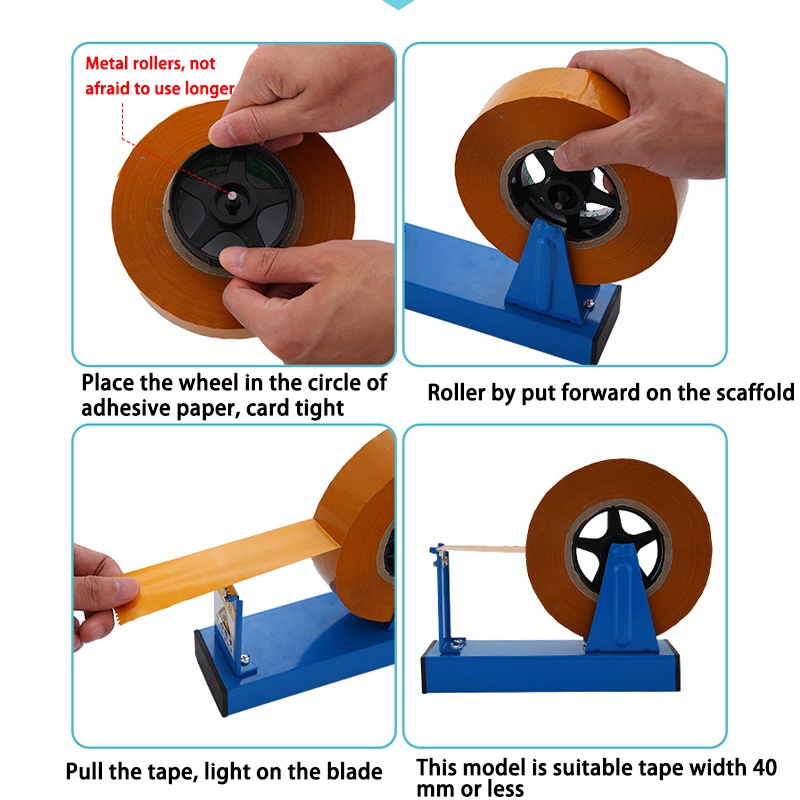 Metal rollers, not afraid to use longer

Place the wheel in the circle of adhesive paper, card tight

Roller by put forward on the scaffold

Pull the tape, light on the blade

This model is suitable tape width 40 mm or less