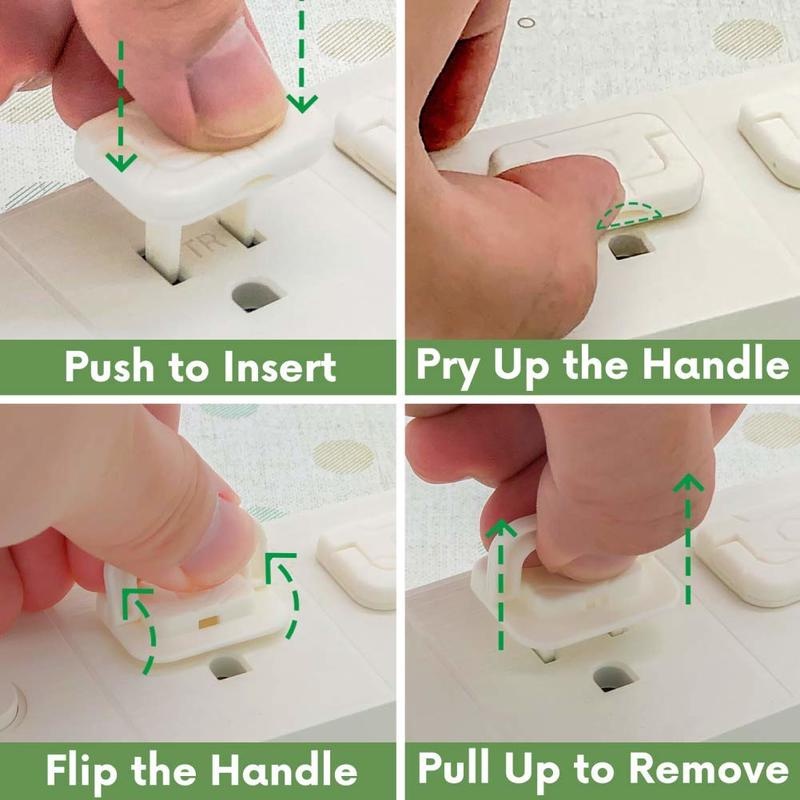 TR

Push to Insert

Pry Up the Handle

Flip the Handle

Pull Up to Remove