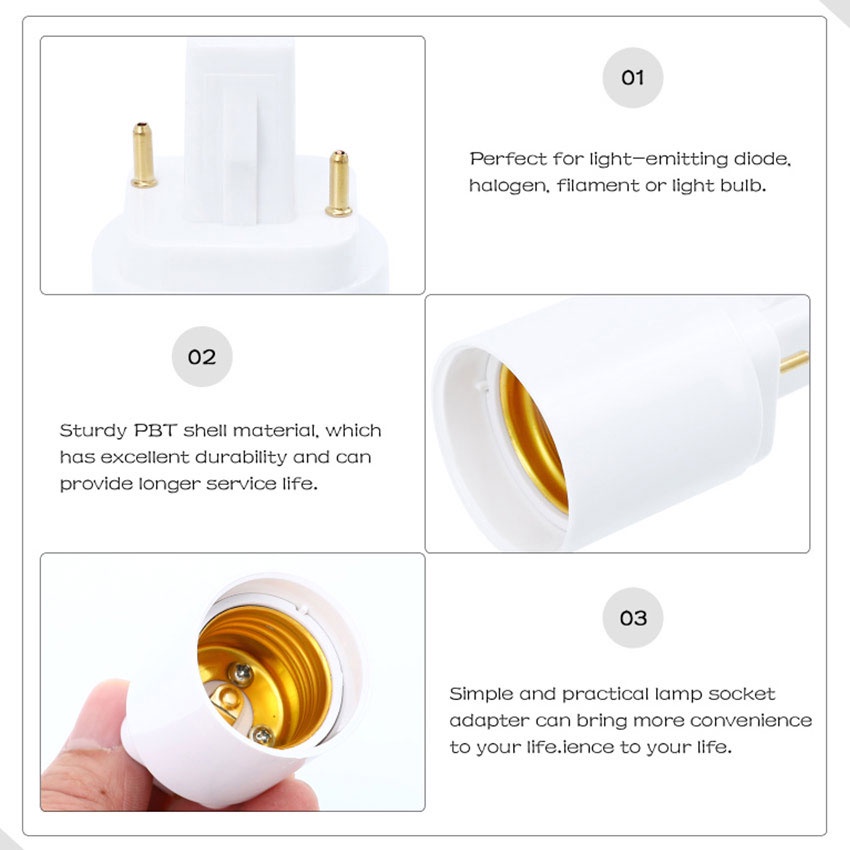 01

Perfect for light-emitting diode, halogen, filament or light bulb.

02

Sturdy PBT shell material, which has excellent durability and can provide longer service life.

03

Simple and practical lamp socket adapter can bring more convenience to your life.ience to your life.