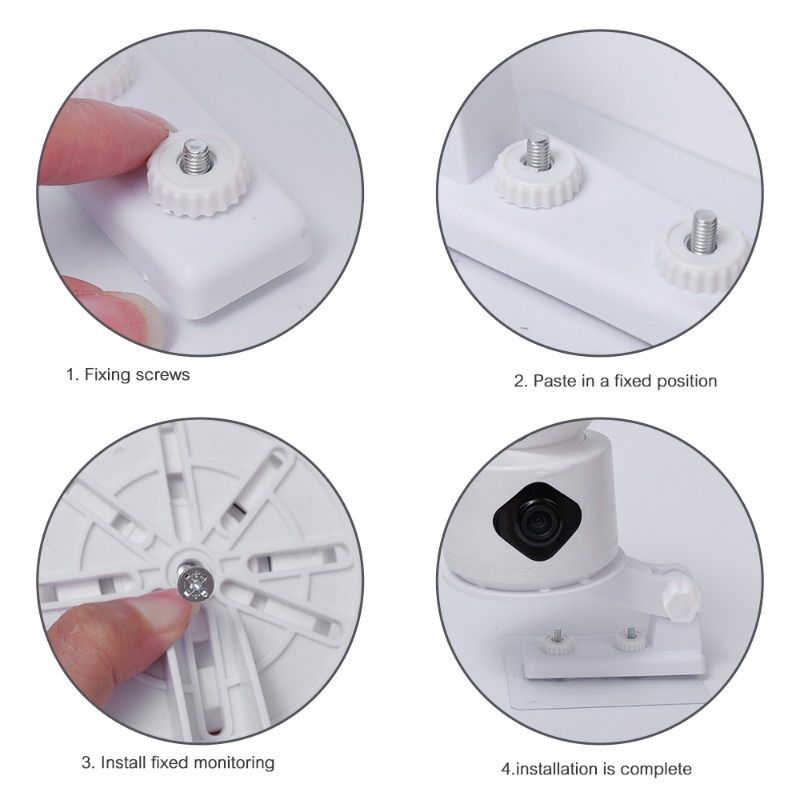 1. Fixing screws

2. Paste in a fixed position

3. Install fixed monitoring

4.installation is complete