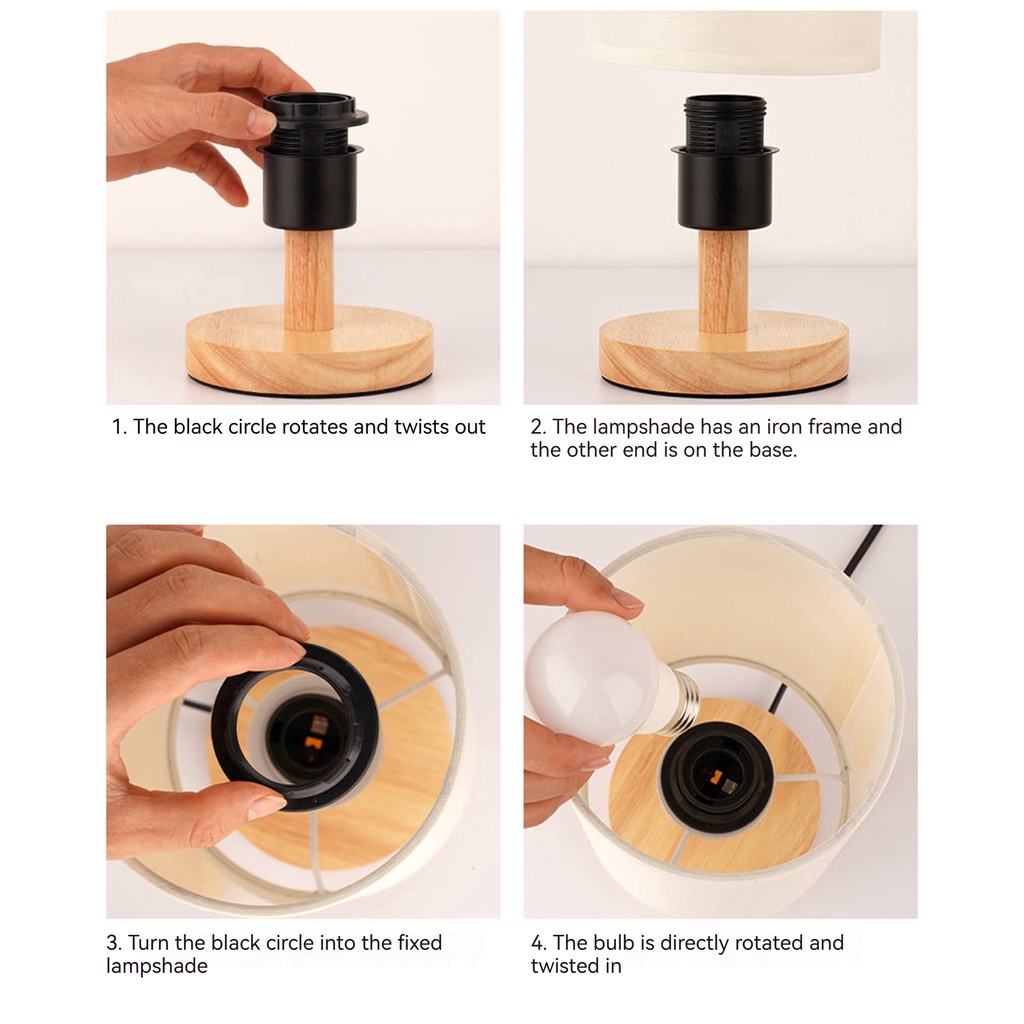 1. The black circle rotates and twists out

2. The lampshade has an iron frame and the other end is on the base.

3. Turn the black circle into the fixed lampshade

4. The bulb is directly rotated and twisted in